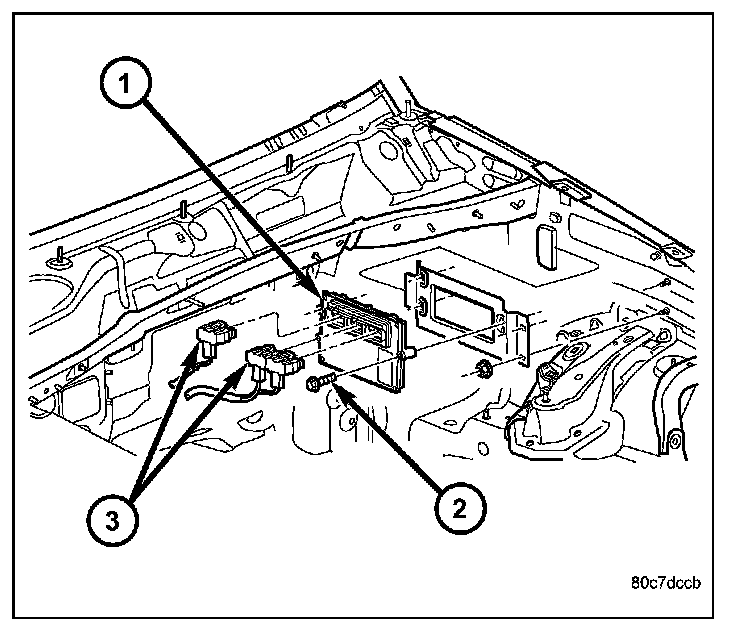 1
3
2
80c7dccb