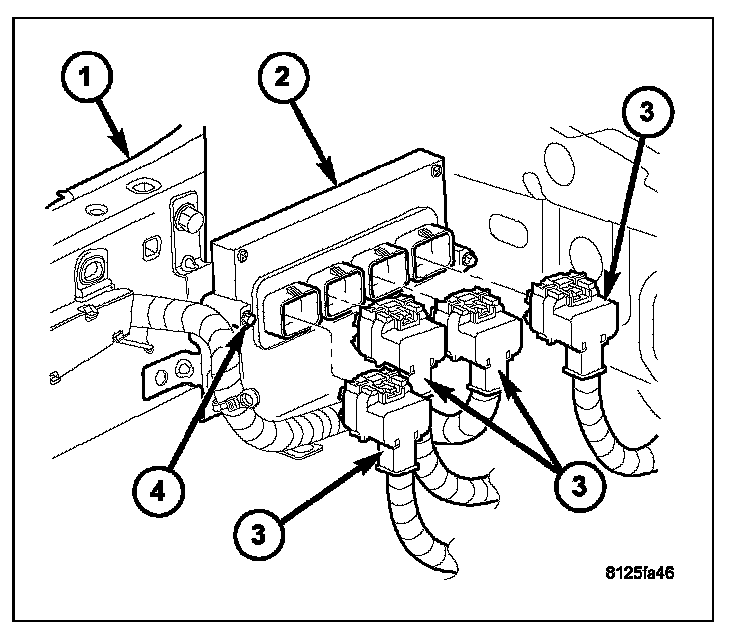 1
2
3
4
3
3
8125fa46