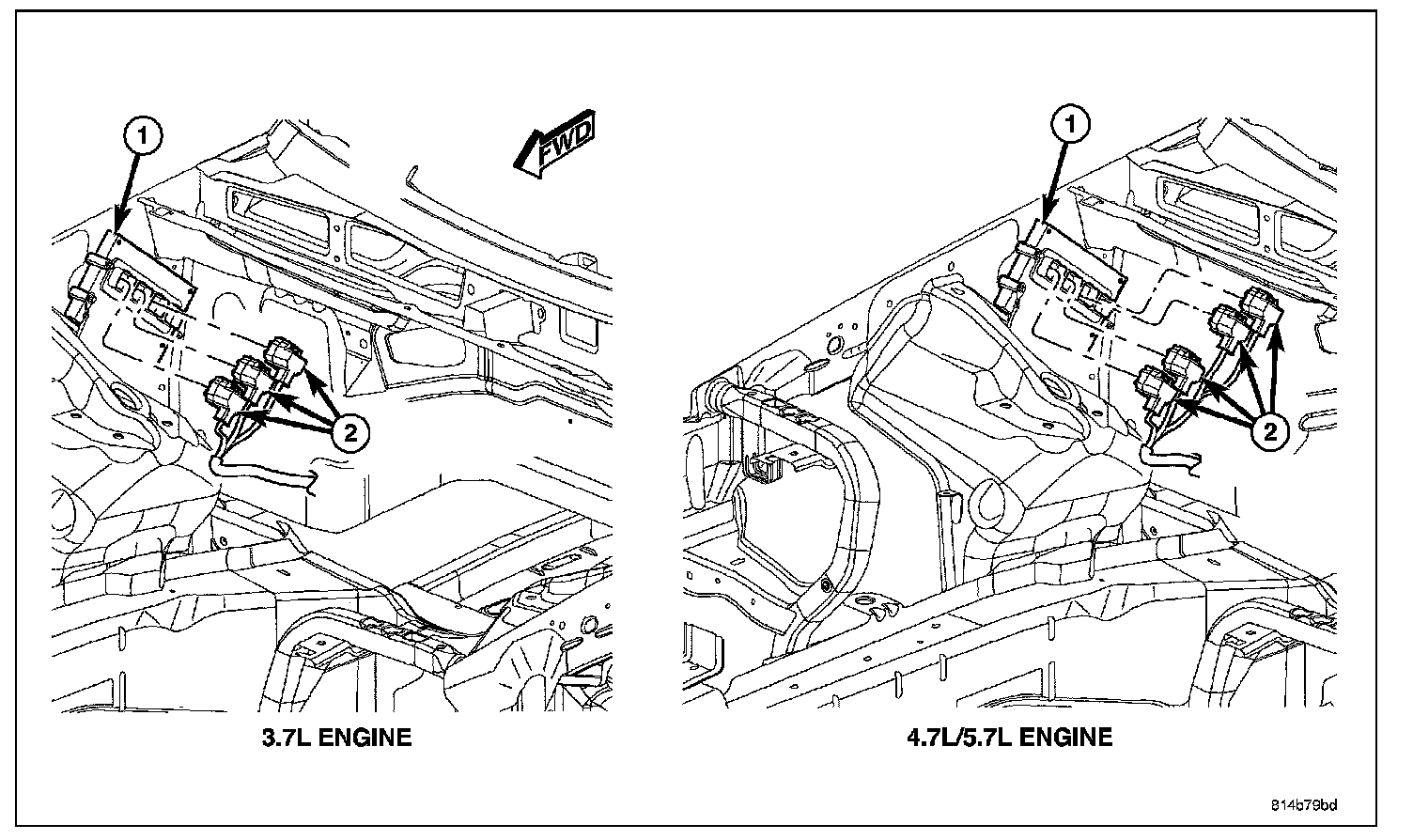 1
FWD
2
3.7L ENGINE
1
2
4.7L/5.7L ENGINE
814b79bd