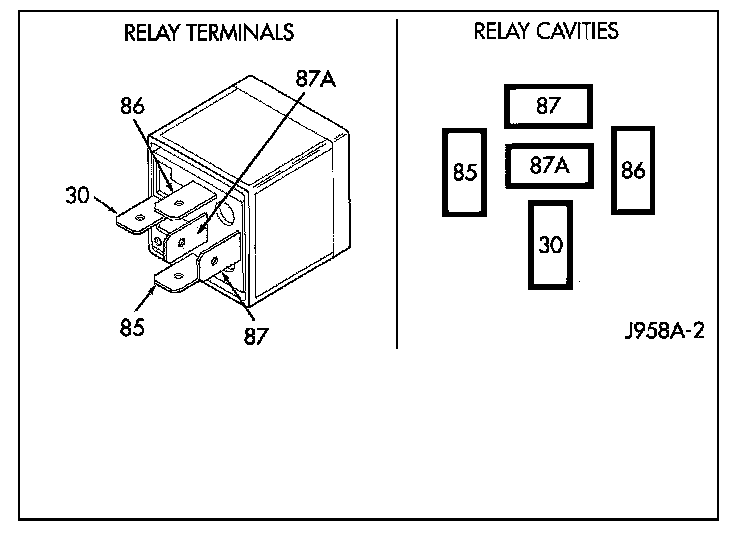 RELAY TERMINALS

87A
86
30
85
87

RELAY CAVITIES

87
85
87A
86
30

J958A-2