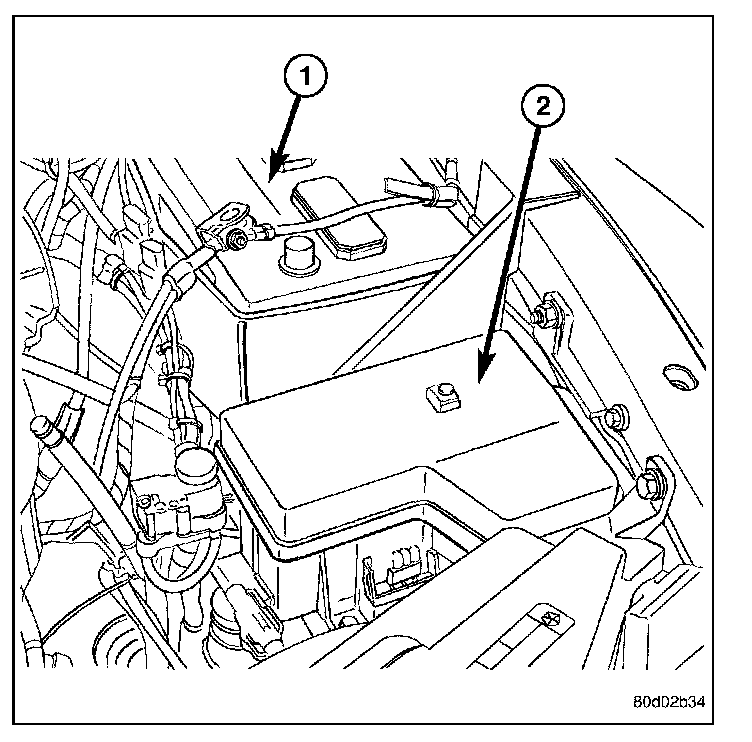 1
2
80d02b34