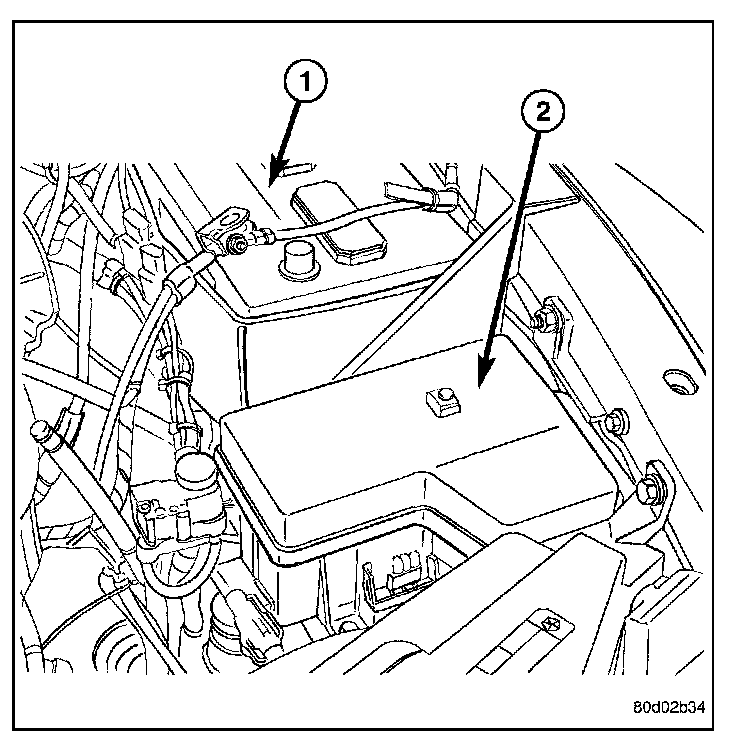 1
2
80d02b34