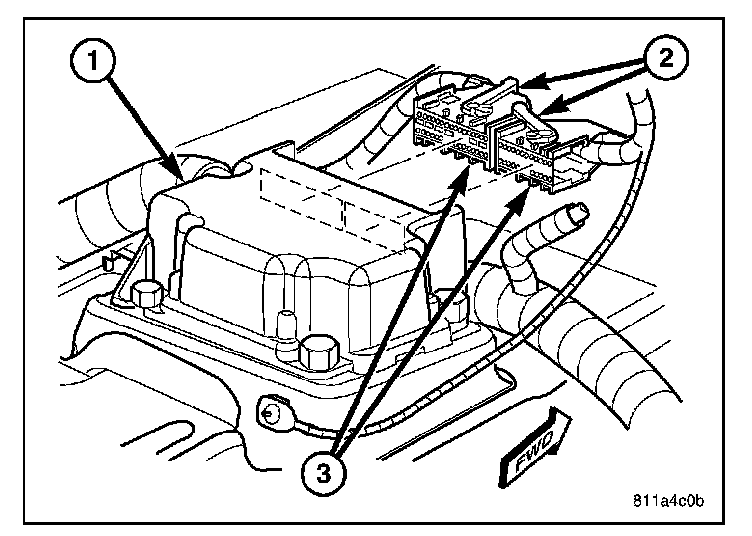 1
2
3
FWD
811a4c0b