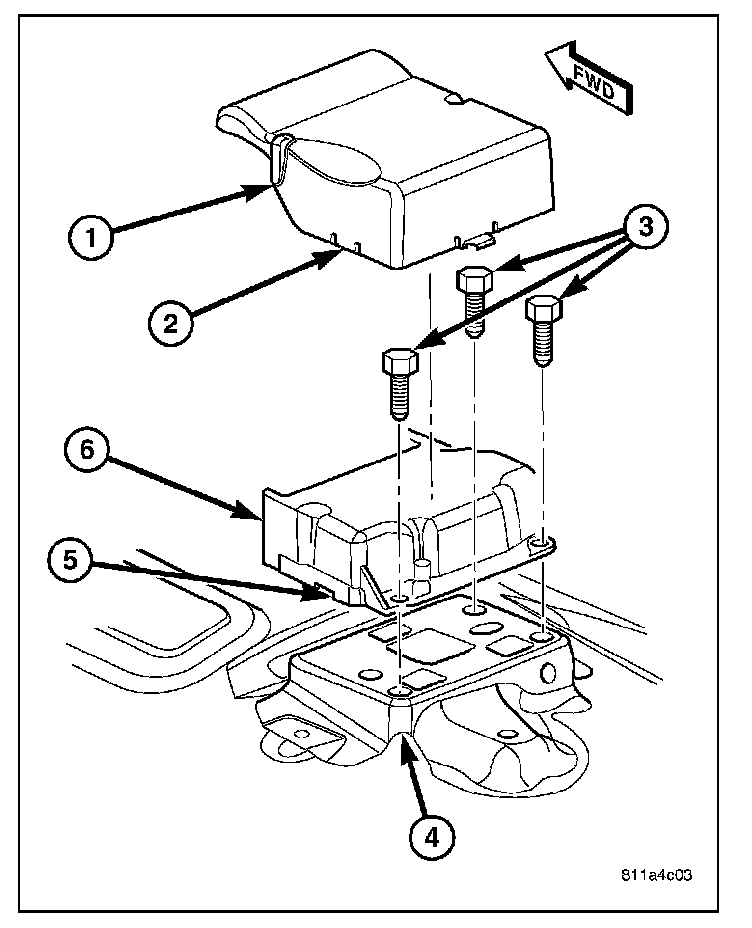 FWD
1
2
3
6
5
4
811a4c03