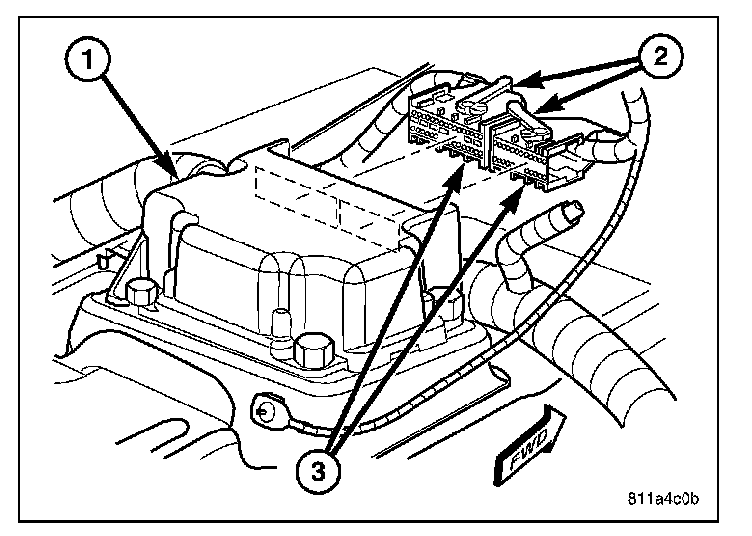 1
2
3
FWD
811a4c0b