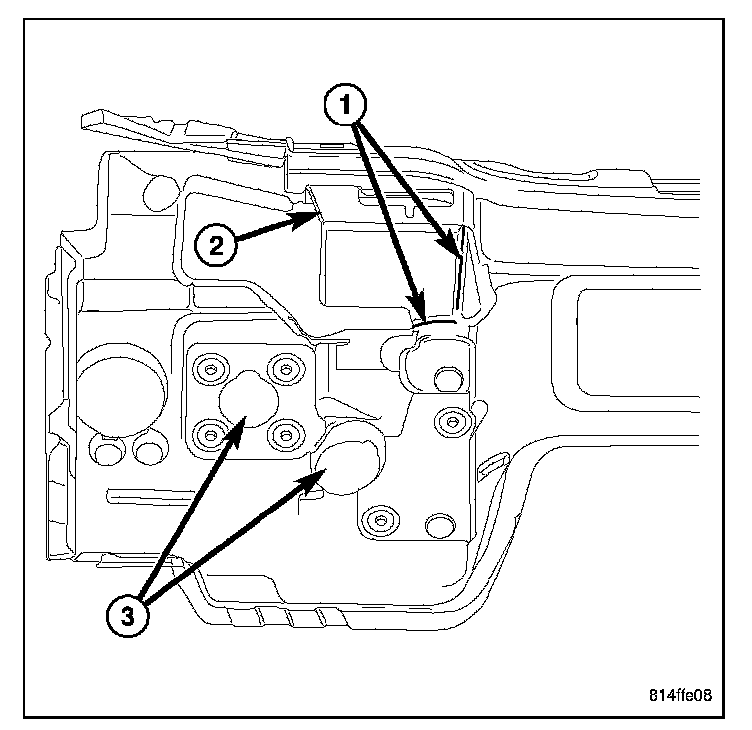 1
2
3
814ffe08