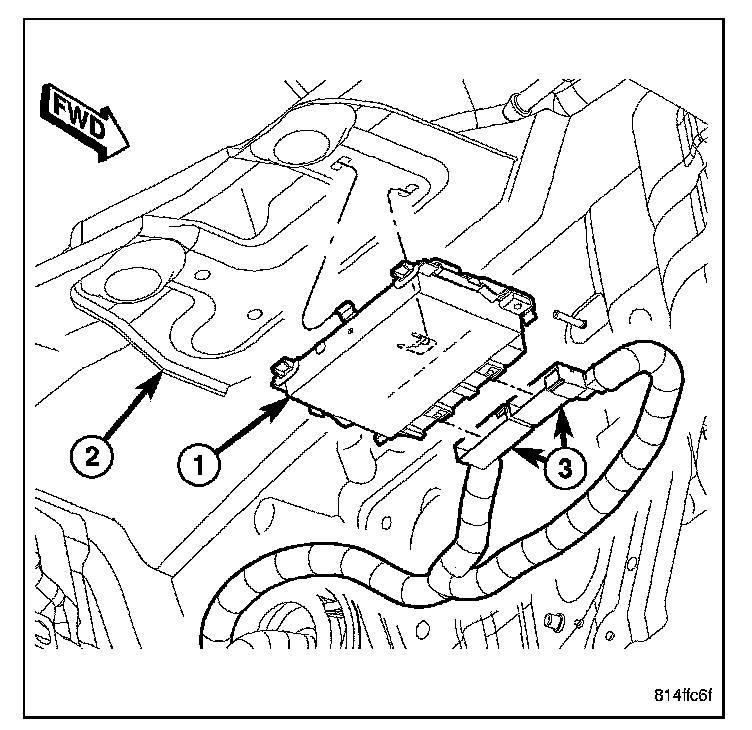 FWD

2

1

3

814ffc6f