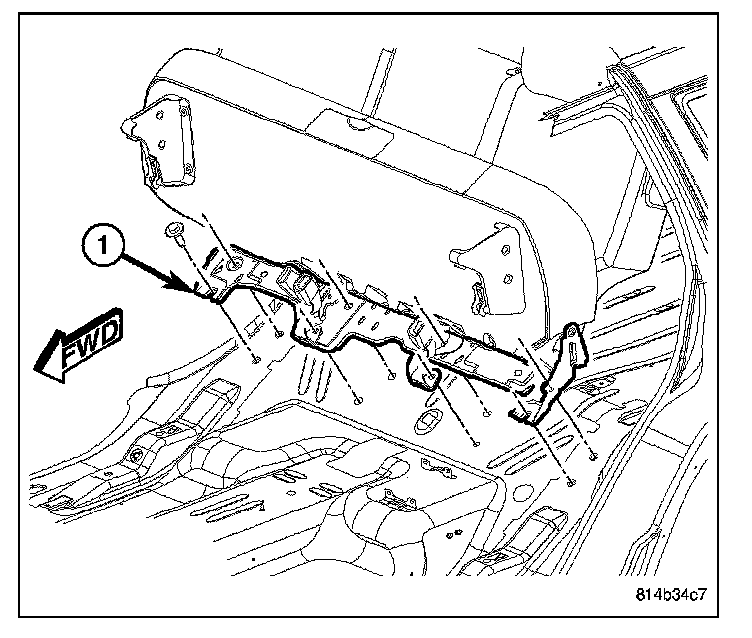 1

FWD

814b34c7