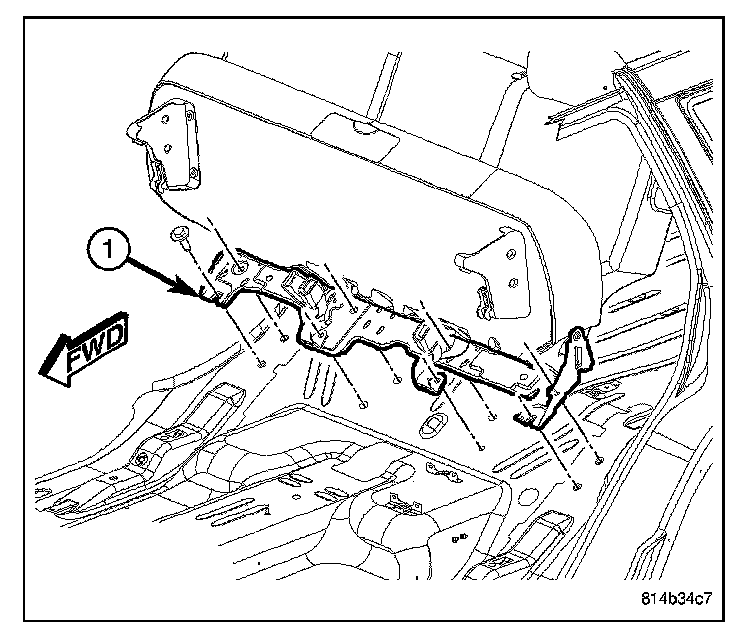 1

FWD

814b34c7