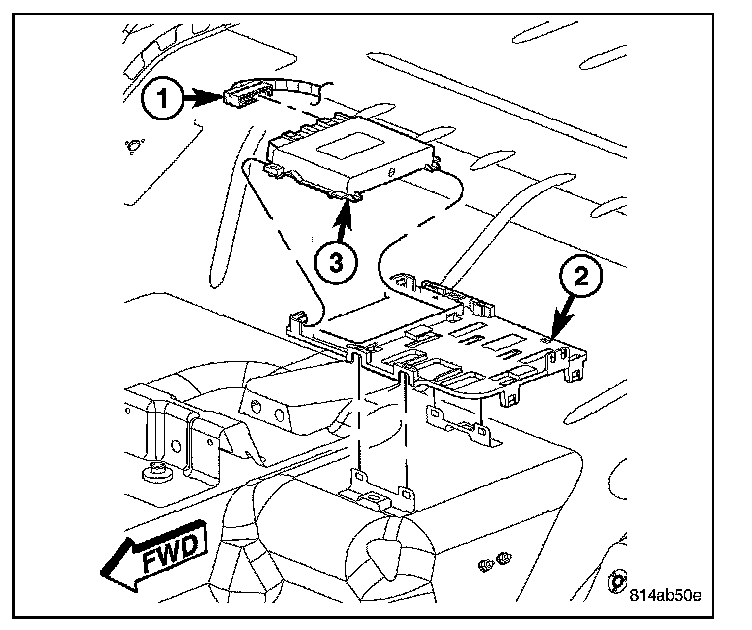 1
3
2
FWD
814ab50e