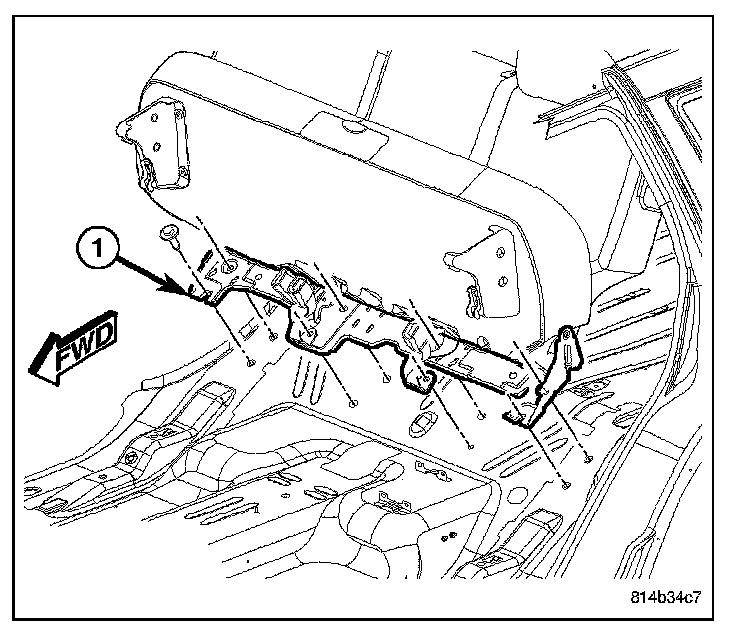 1
FWD
814b34c7