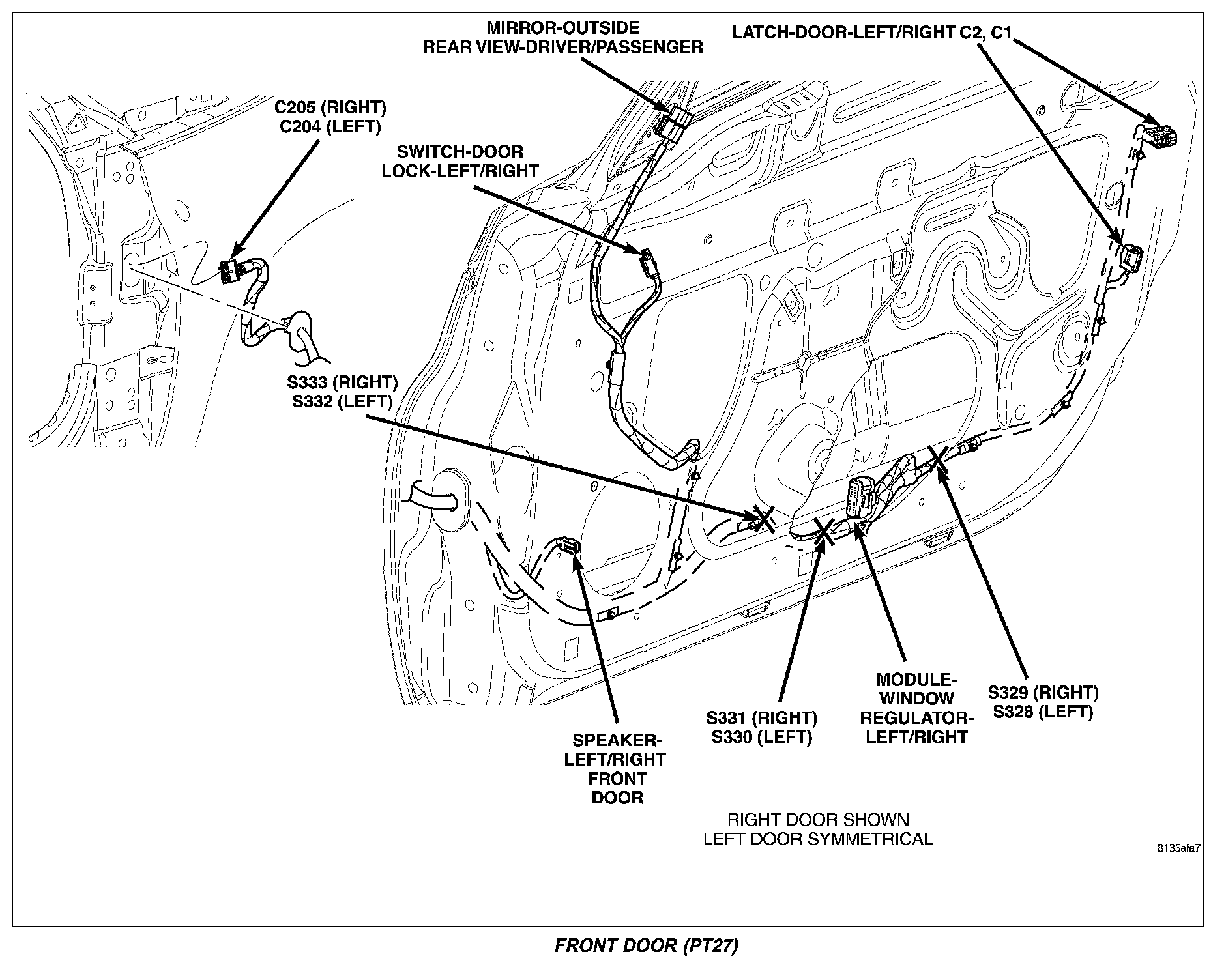 MIRROR-OUTSIDE REAR VIEW-DRIVER/PASSENGER

LATCH-DOOR-LEFT/RIGHT C2, C1

C205 (RIGHT) C204 (LEFT)

SWITCH-DOOR LOCK-LEFT/RIGHT

S333 (RIGHT) S332 (LEFT)

SPEAKER-LEFT/RIGHT FRONT DOOR

S331 (RIGHT) S330 (LEFT)

MODULE-WINDOW REGULATOR-LEFT/RIGHT

S329 (RIGHT) S328 (LEFT)

RIGHT DOOR SHOWN
LEFT DOOR SYMMETRICAL

8135afa7

FRONT DOOR (PT27)