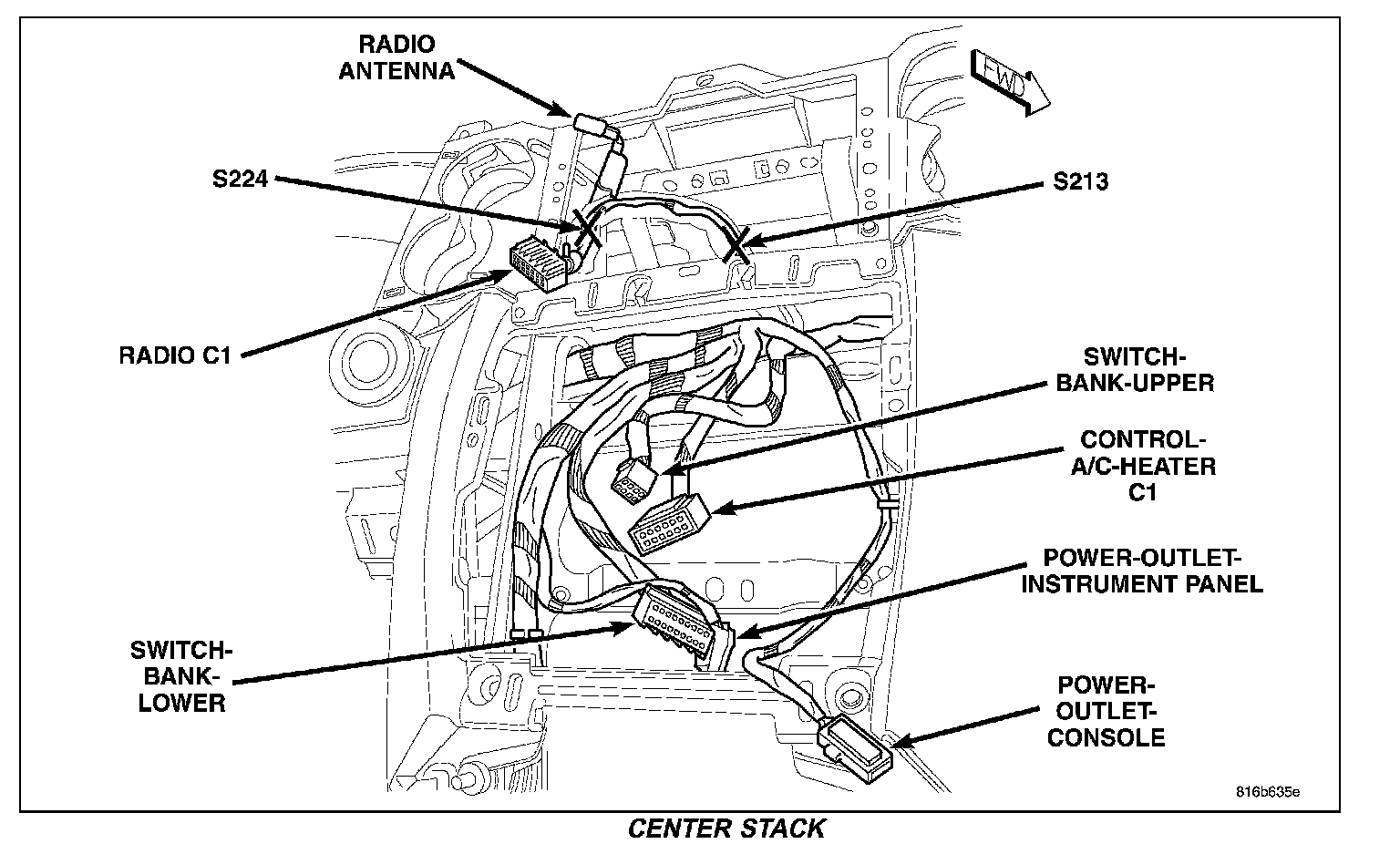 RADIO ANTENNA

FWD

S224

S213

RADIO C1

SWITCH-BANK-UPPER

CONTROL-A/C-HEATER C1

POWER-OUTLET-INSTRUMENT PANEL

SWITCH-BANK-LOWER

POWER-OUTLET-CONSOLE

816b635e

CENTER STACK