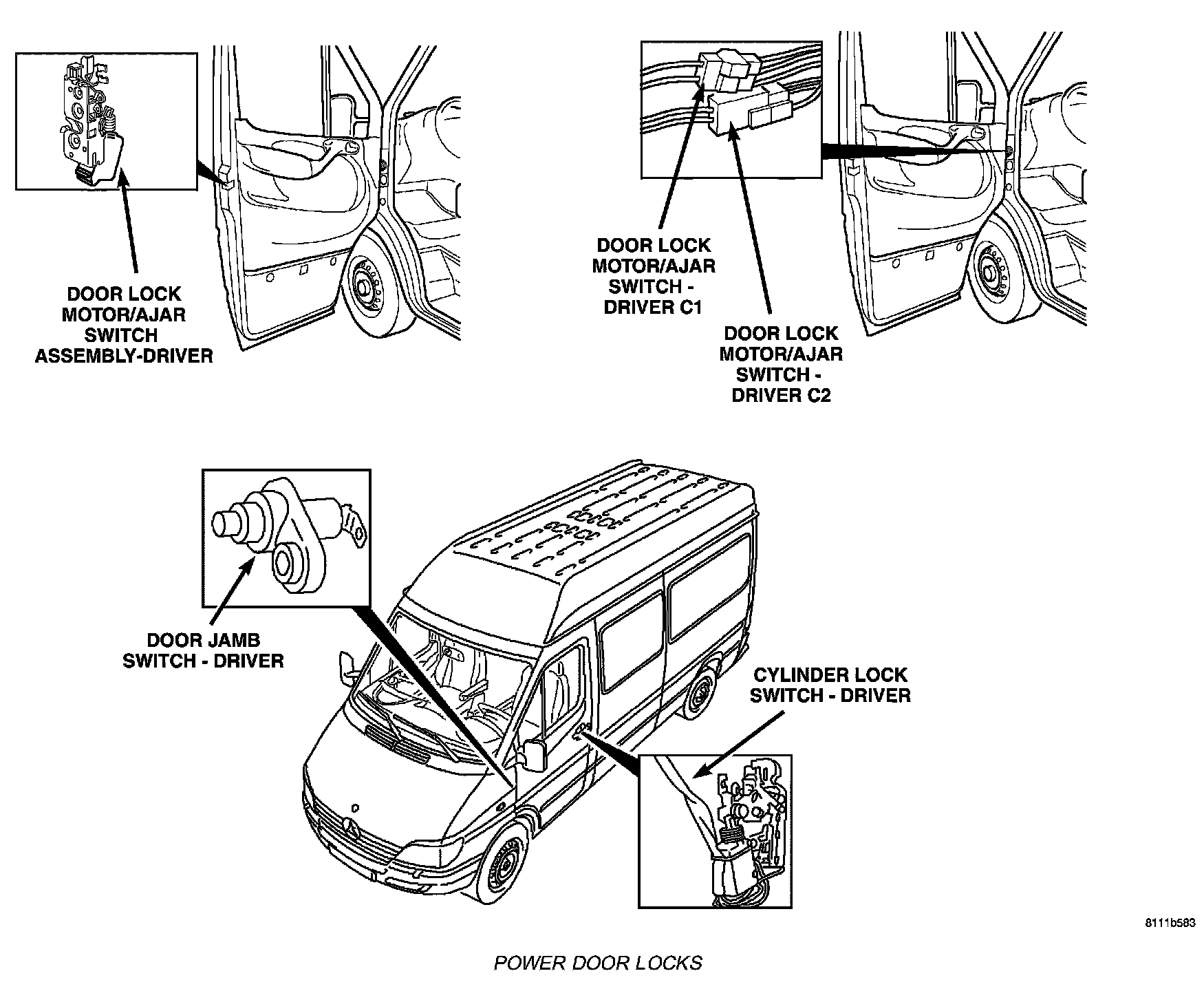 DOOR LOCK MOTOR/AJAR SWITCH ASSEMBLY-DRIVER

DOOR LOCK MOTOR/AJAR SWITCH - DRIVER C1

DOOR LOCK MOTOR/AJAR SWITCH - DRIVER C2

DOOR JAMB SWITCH - DRIVER

CYLINDER LOCK SWITCH - DRIVER

8111b583

POWER DOOR LOCKS