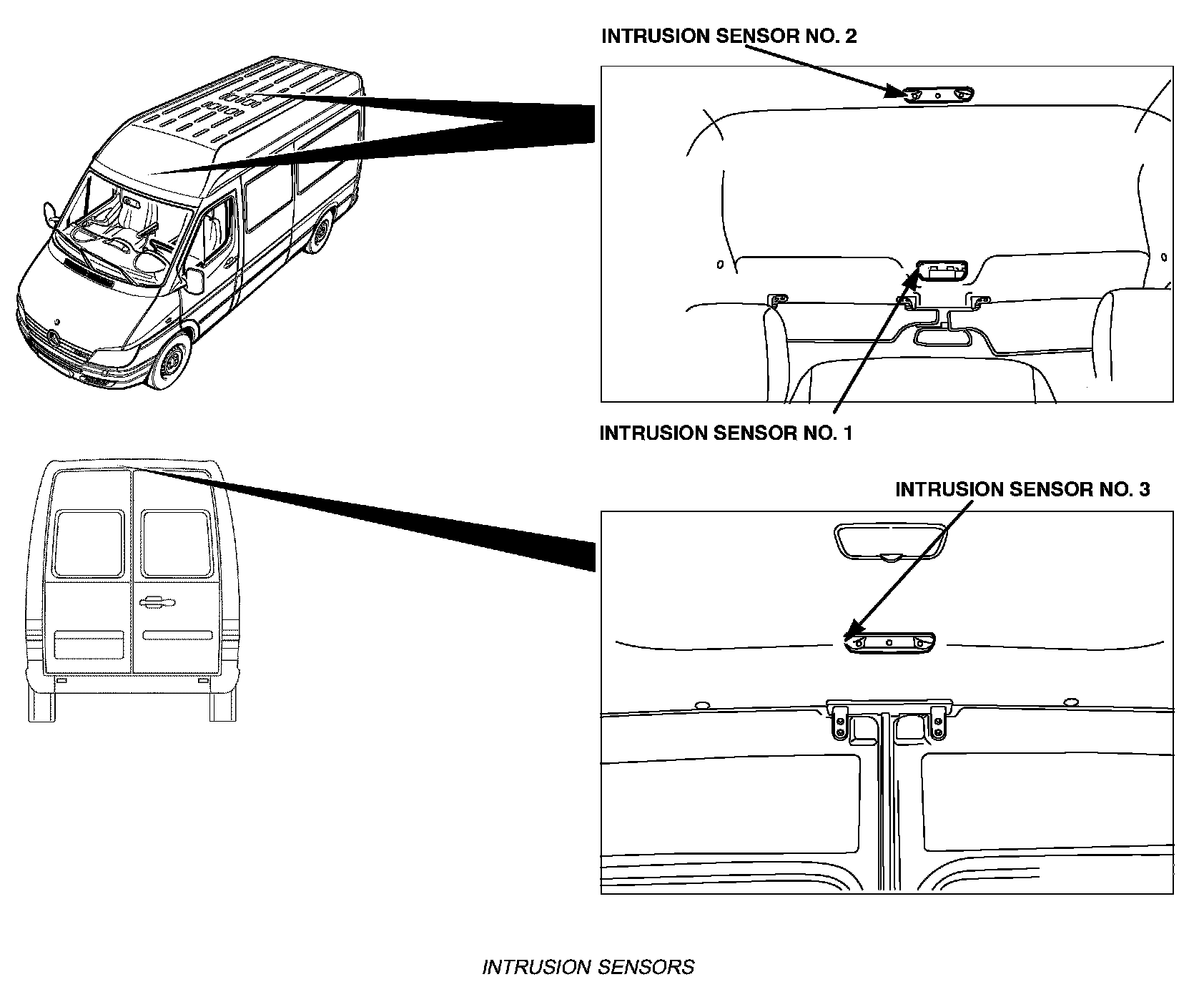 INTRUSION SENSOR NO. 2

INTRUSION SENSOR NO. 1

INTRUSION SENSOR NO. 3

INTRUSION SENSORS