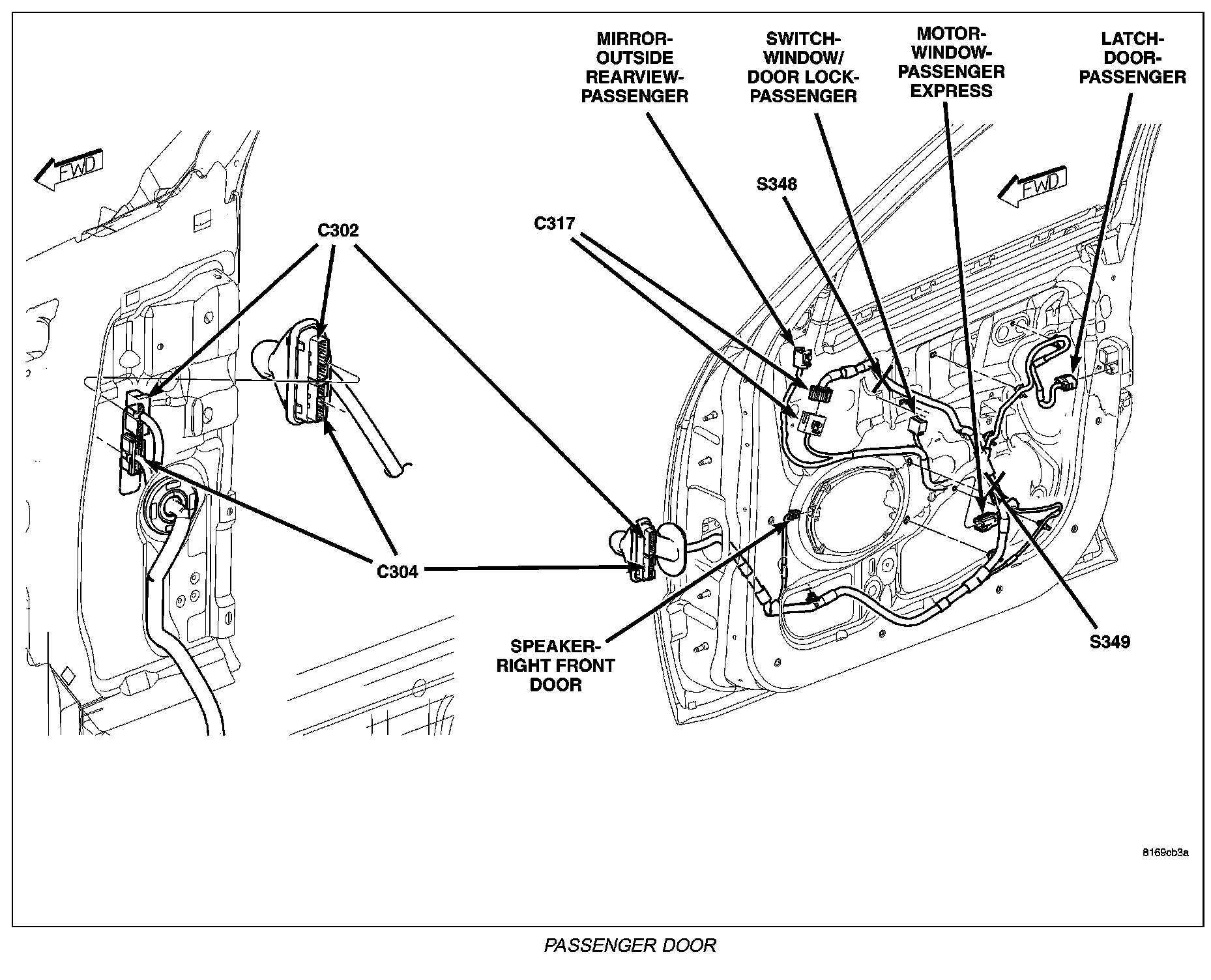 MIRROR-OUTSIDE REARVIEW-PASSENGER

SWITCH-WINDOW/ DOOR LOCK-PASSENGER

MOTOR-WINDOW-PASSENGER EXPRESS

LATCH-DOOR-PASSENGER

FWD

S348

FWD

C317

C302

C304

SPEAKER-RIGHT FRONT DOOR

S349

8169cb3a

PASSENGER DOOR