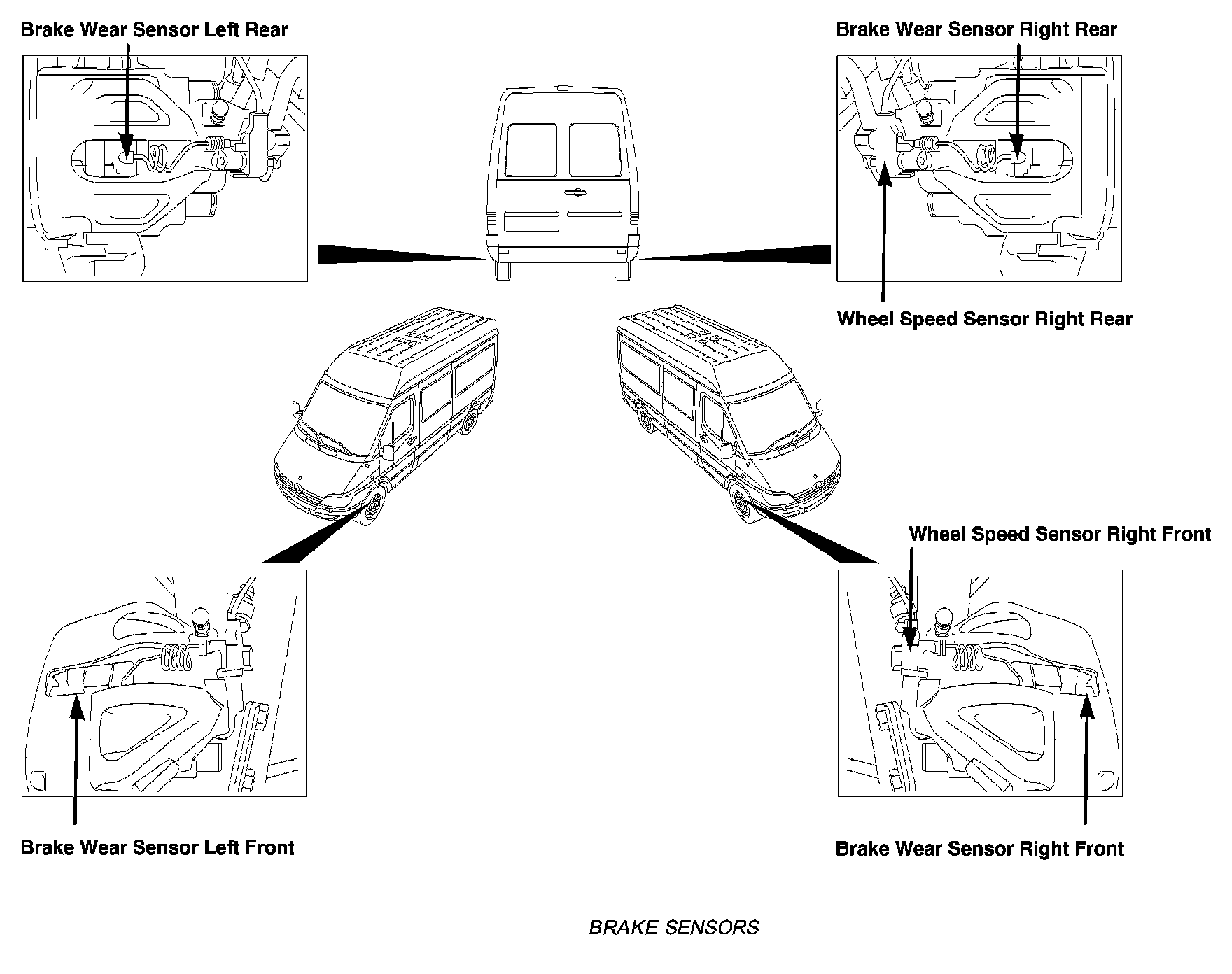 Brake Wear Sensor Left Rear

Brake Wear Sensor Right Rear

Wheel Speed Sensor Right Rear

Wheel Speed Sensor Right Front

Brake Wear Sensor Left Front

Brake Wear Sensor Right Front

BRAKE SENSORS