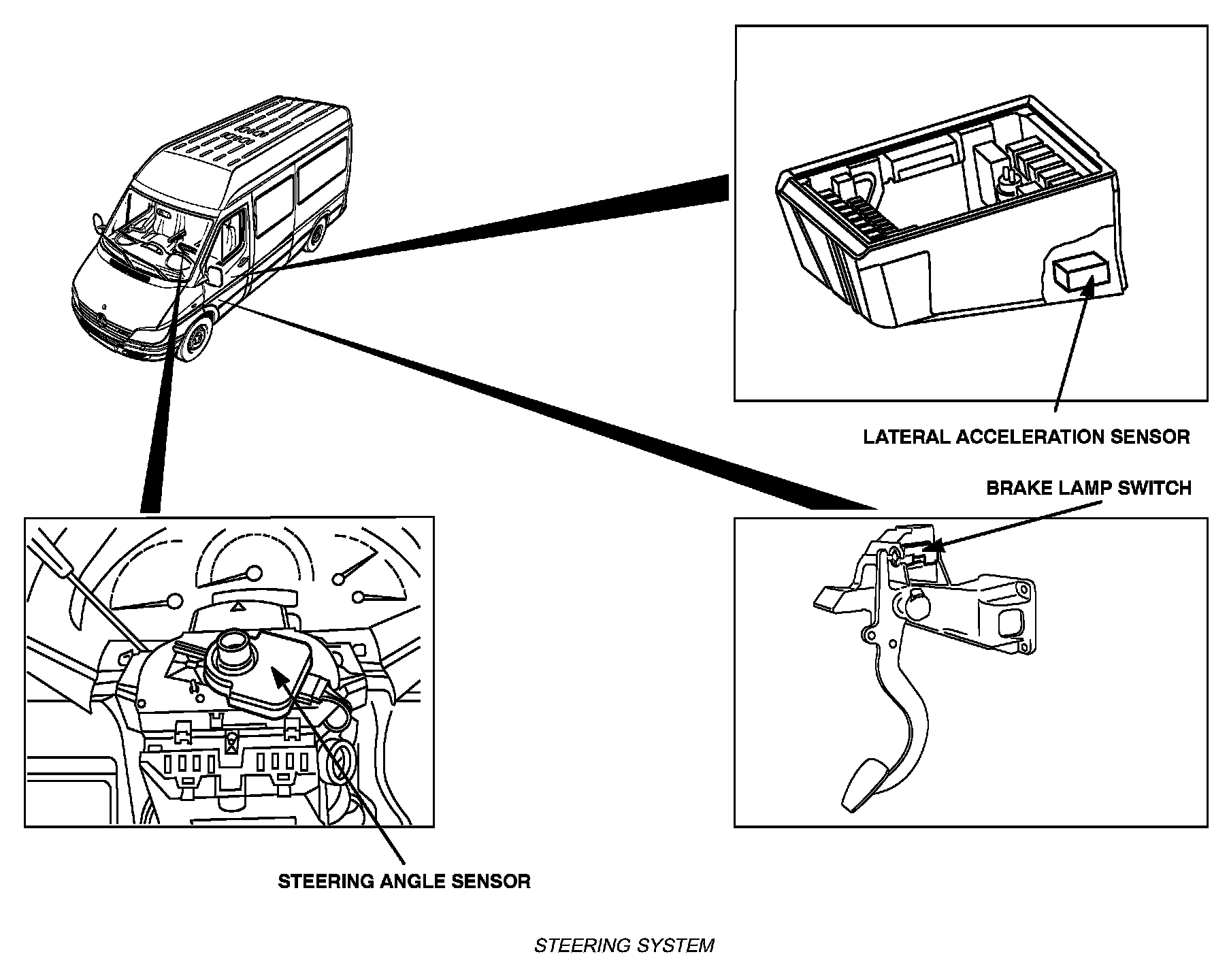 LATERAL ACCELERATION SENSOR

BRAKE LAMP SWITCH

STEERING ANGLE SENSOR

STEERING SYSTEM