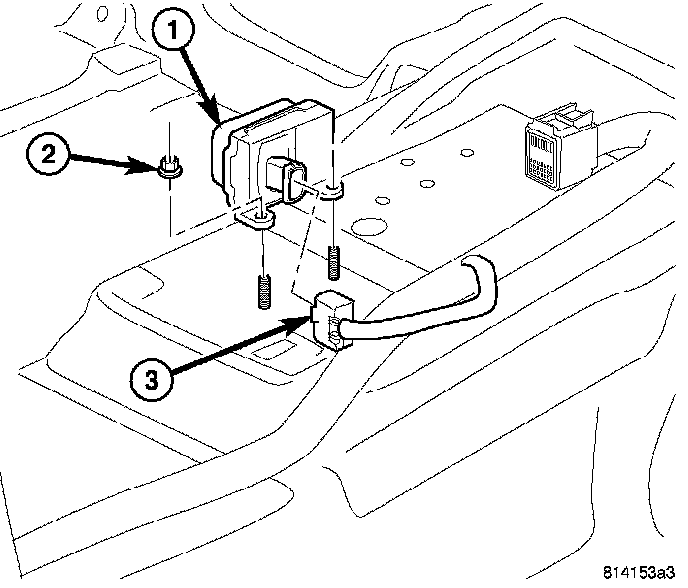 1
2
3
814153a3