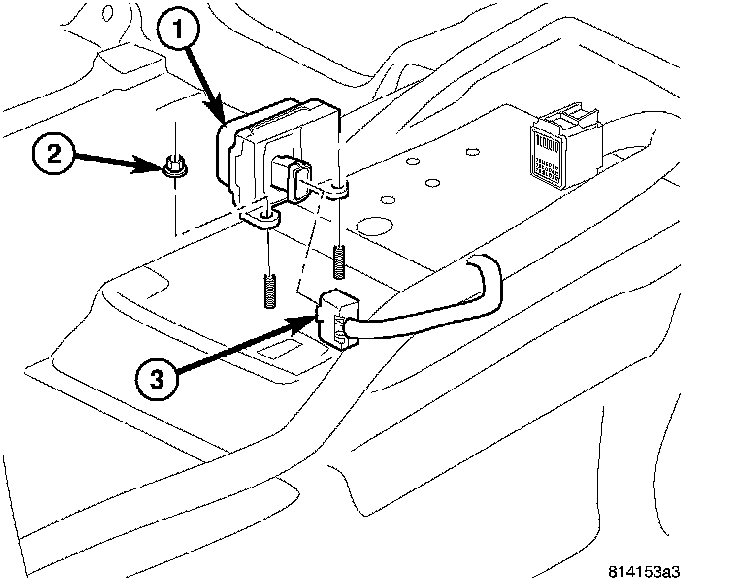 1
2
3
814153a3