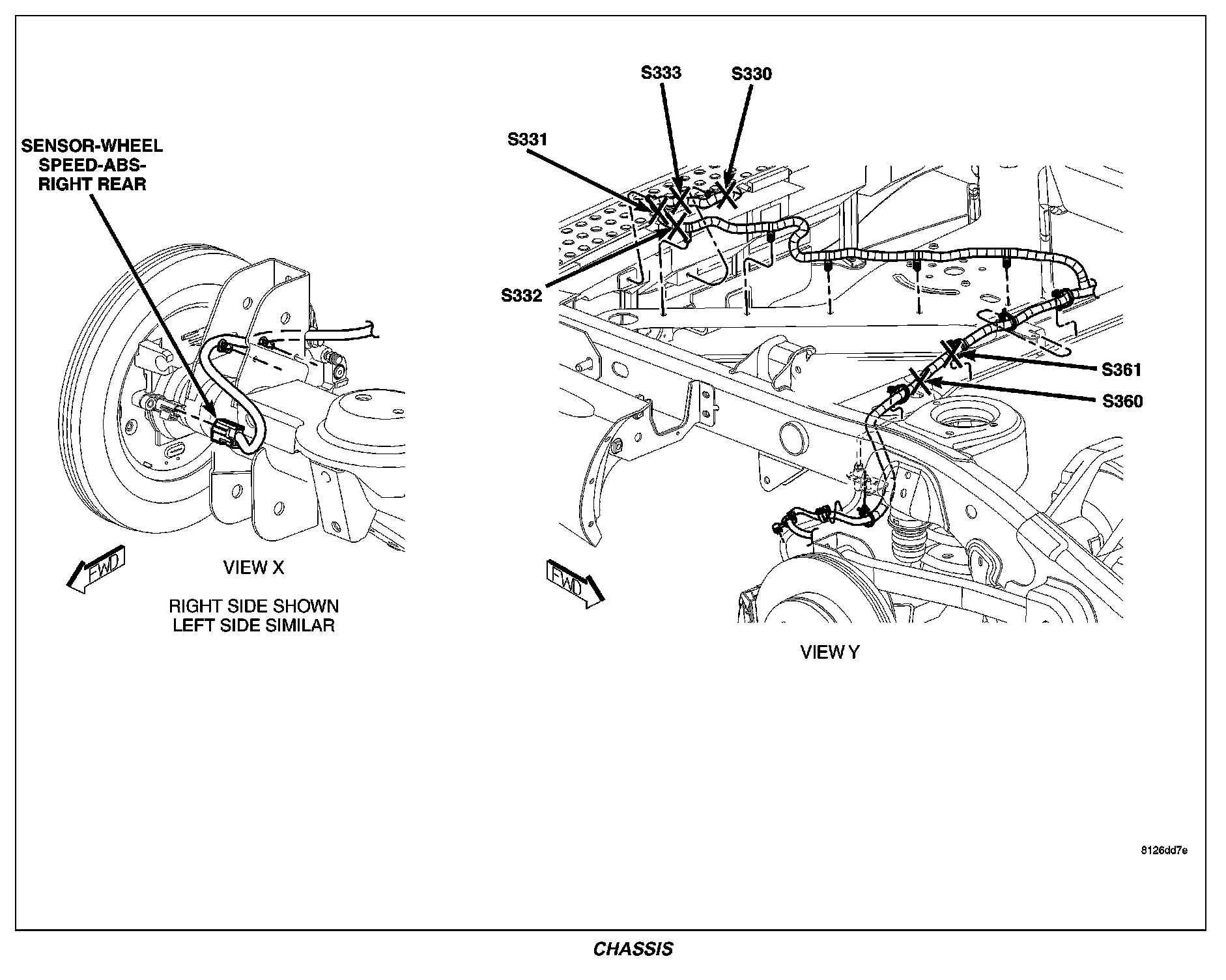 SENSOR-WHEEL SPEED-ABS-RIGHT REAR

FWD

VIEW X

RIGHT SIDE SHOWN
LEFT SIDE SIMILAR

S333
S330
S331
S332
S361
S360

FWD

VIEW Y

8126dd7e

CHASSIS