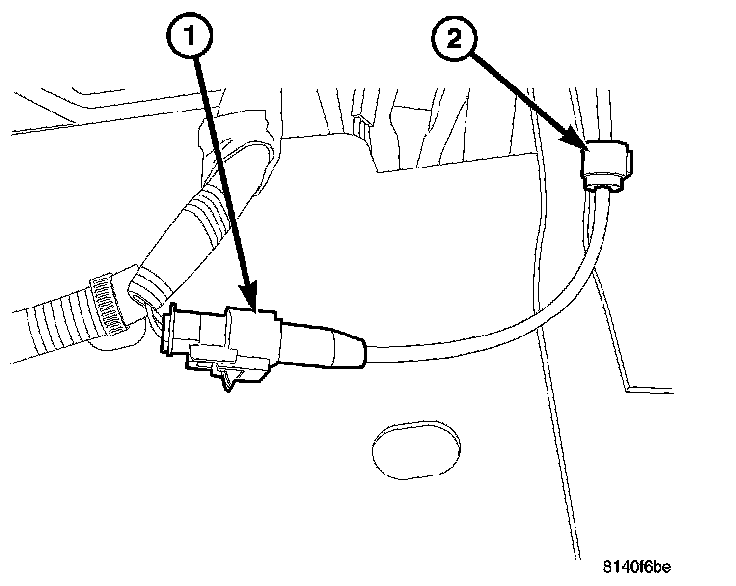 1
2
8140f6be