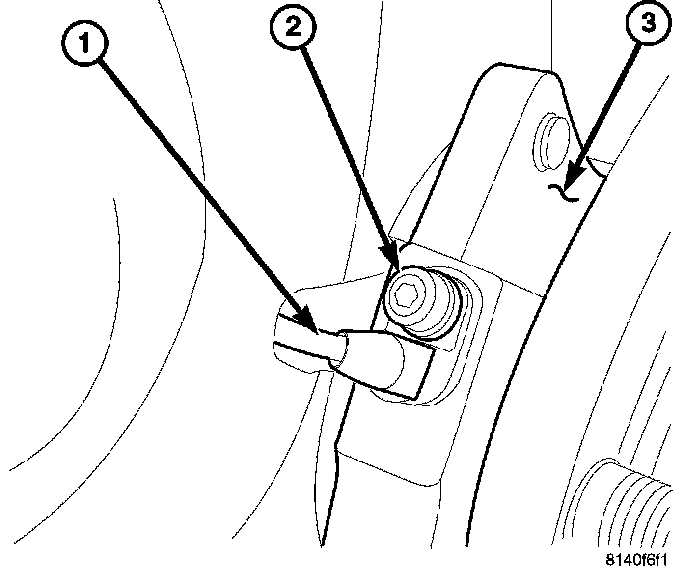 1
2
3
8140f6f1