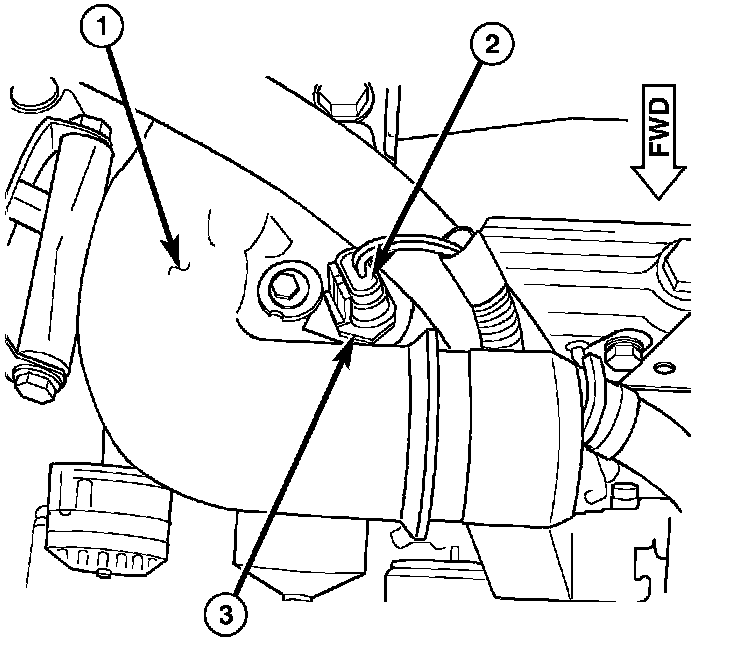 1
2
FWD
3