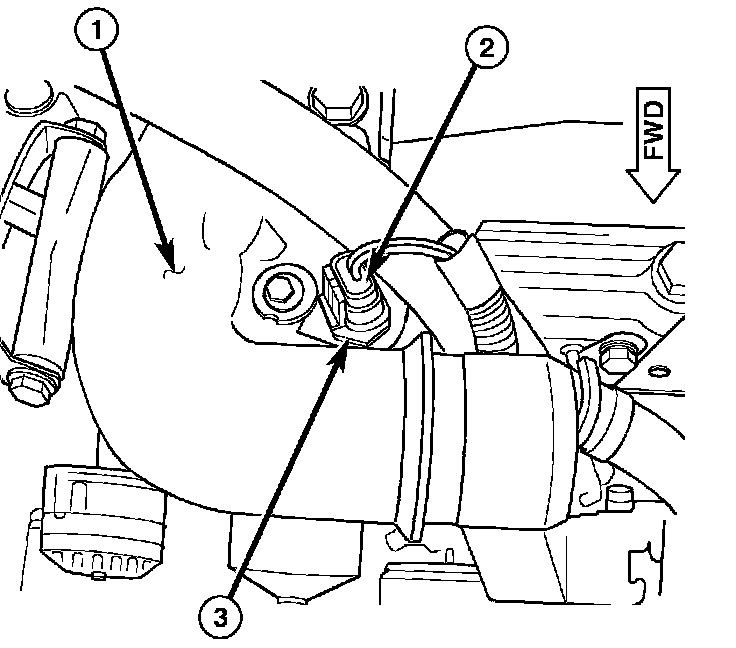 1
2
FWD
3