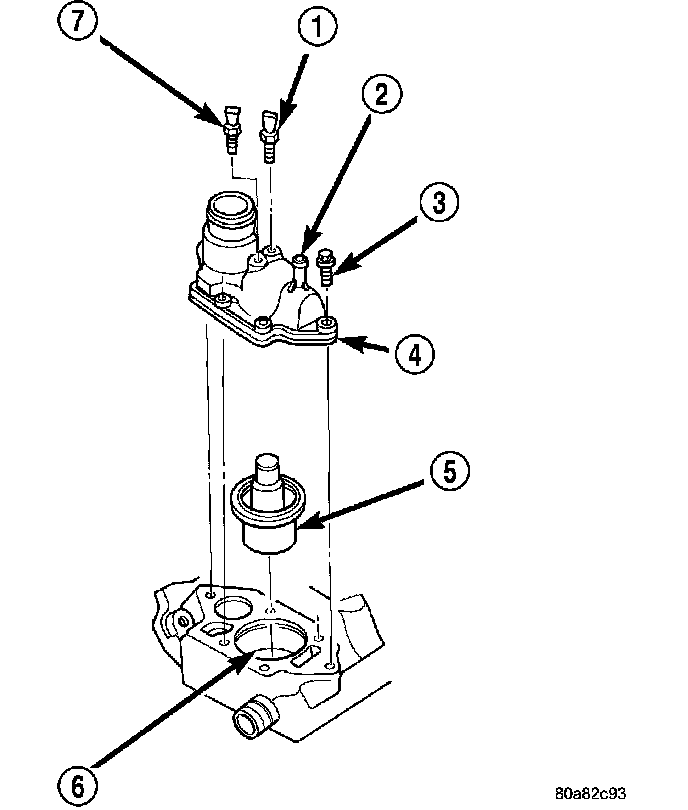 7
1
2
3
4
5
6
80a82c93