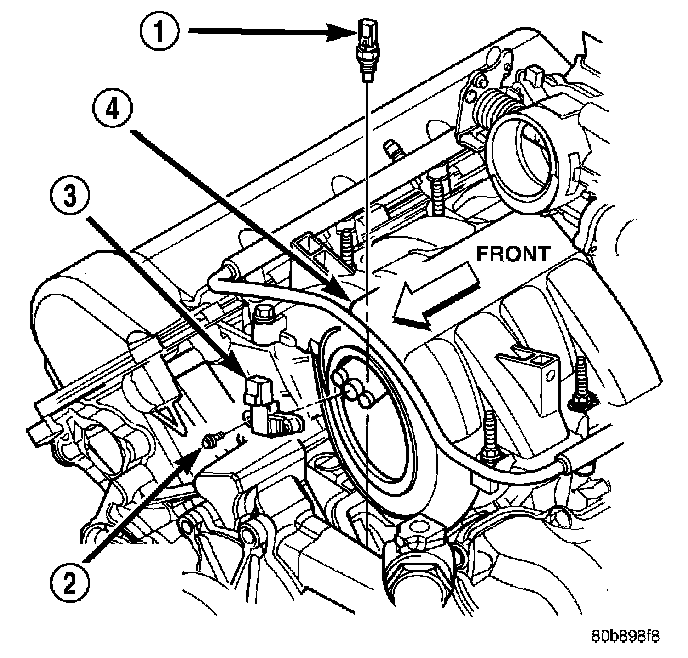 1
4
3
FRONT
2
80b898f8