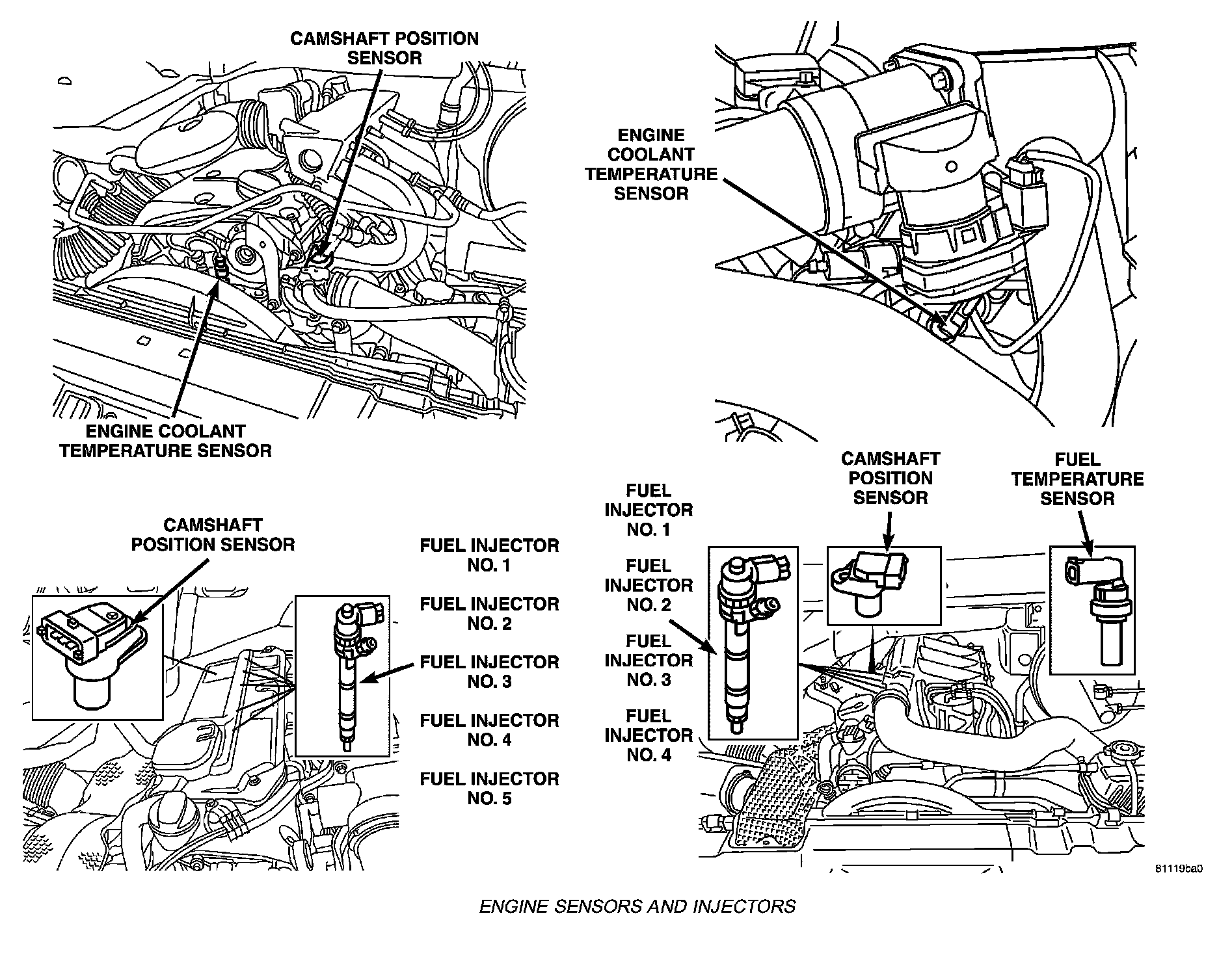 CAMSHAFT POSITION SENSOR

ENGINE COOLANT TEMPERATURE SENSOR

ENGINE COOLANT TEMPERATURE SENSOR

CAMSHAFT POSITION SENSOR

FUEL INJECTOR NO. 1

FUEL INJECTOR NO. 2

FUEL INJECTOR NO. 3

FUEL INJECTOR NO. 4

FUEL INJECTOR NO. 5

FUEL INJECTOR NO. 1

FUEL INJECTOR NO. 2

FUEL INJECTOR NO. 3

FUEL INJECTOR NO. 4

CAMSHAFT POSITION SENSOR

FUEL TEMPERATURE SENSOR

81119ba0

ENGINE SENSORS AND INJECTORS