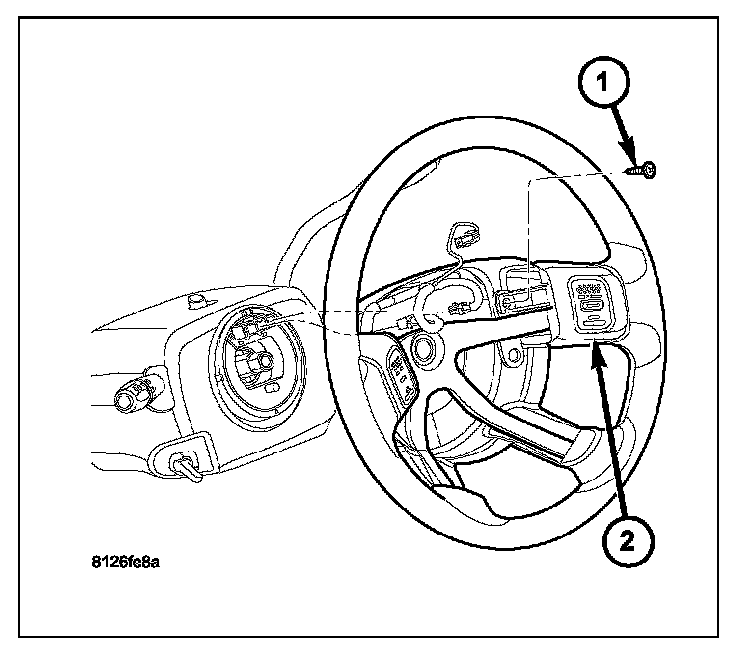 1

2

8126fe8a