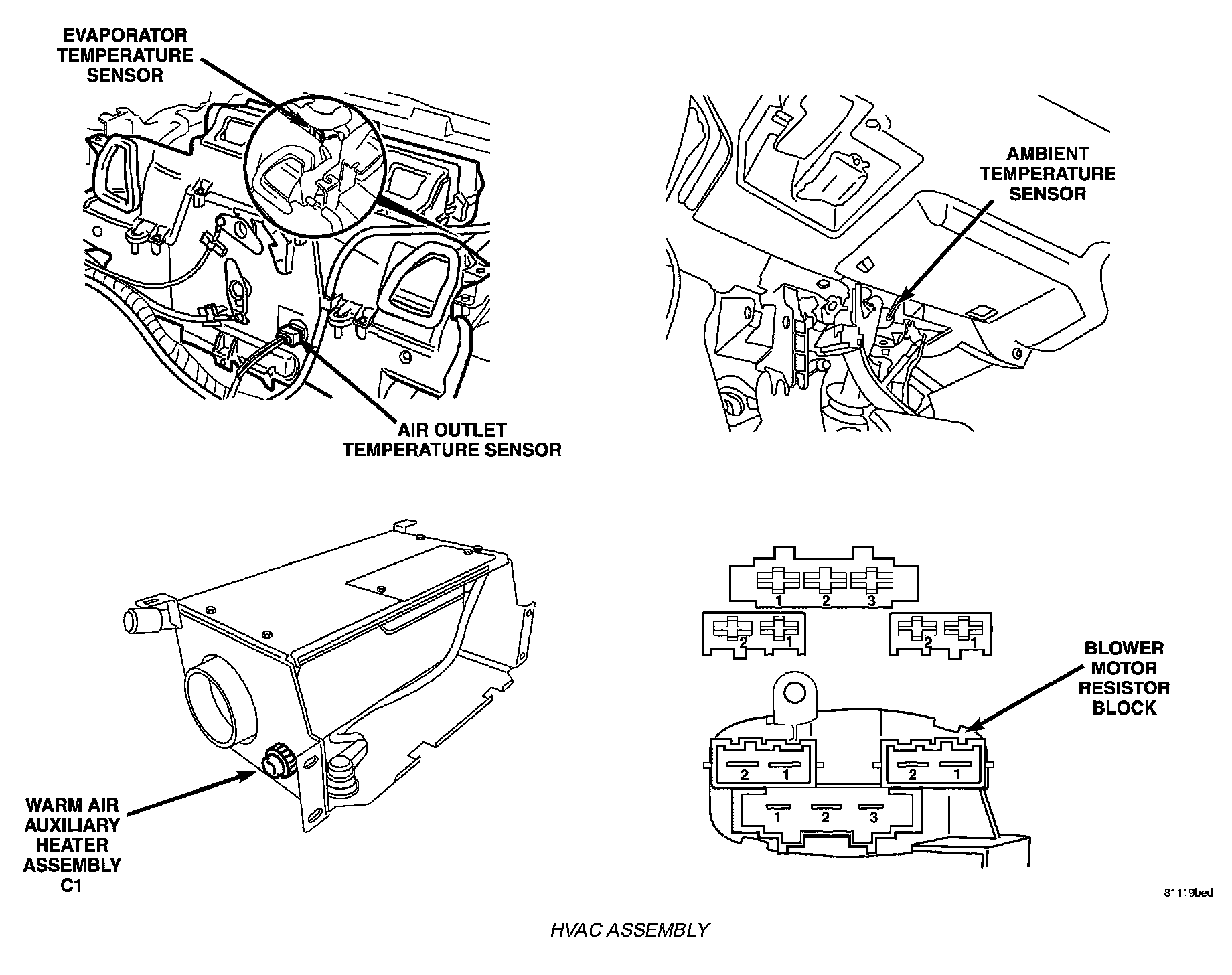 EVAPORATOR TEMPERATURE SENSOR

AIR OUTLET TEMPERATURE SENSOR

AMBIENT TEMPERATURE SENSOR

WARM AIR AUXILIARY HEATER ASSEMBLY C1

1 2 3

2 1

2 1

BLOWER MOTOR RESISTOR BLOCK

2 1

2 1

1 2 3

81119bed

HVAC ASSEMBLY