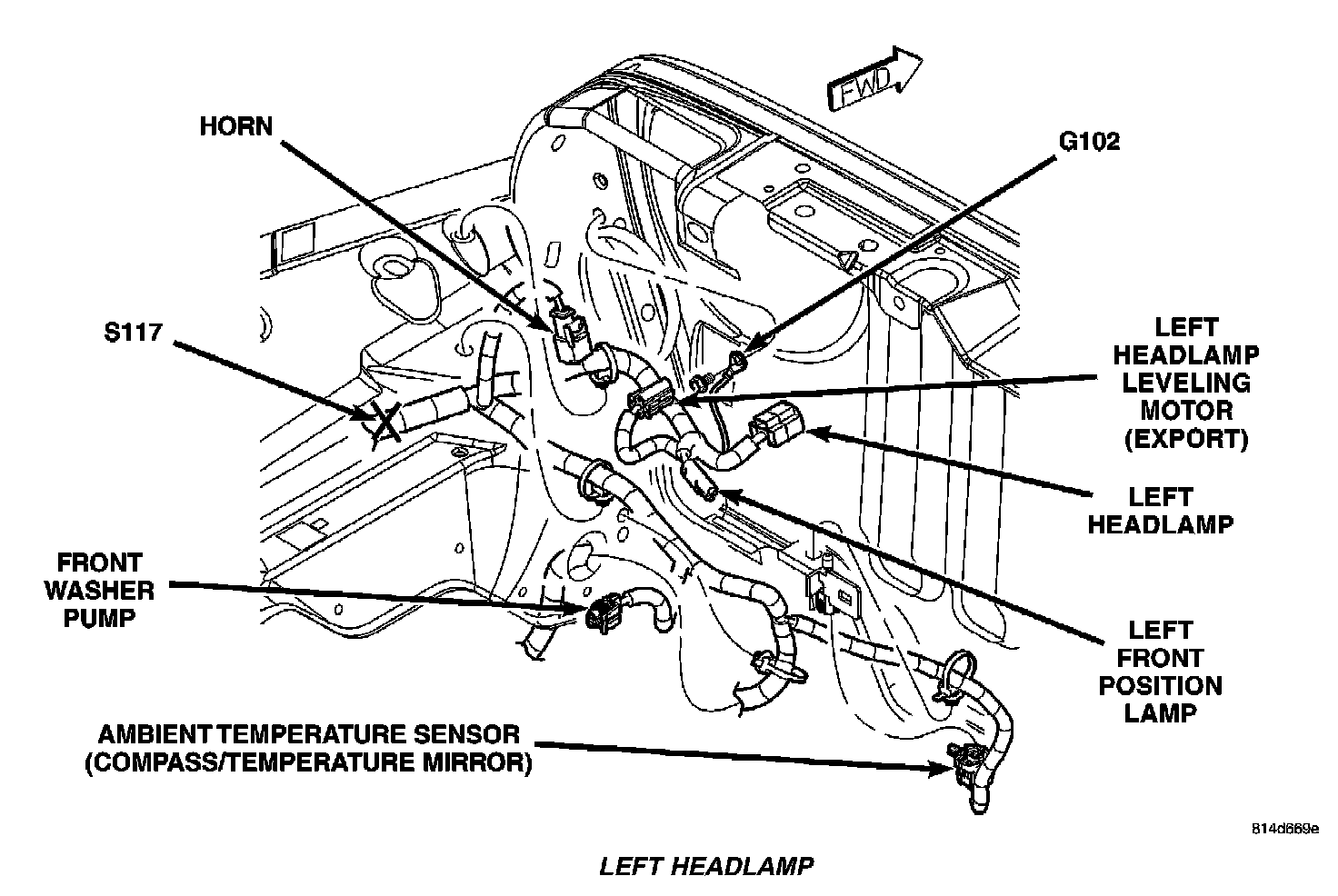 FWD

HORN

G102

S117

LEFT HEADLAMP LEVELING MOTOR (EXPORT)

LEFT HEADLAMP

FRONT WASHER PUMP

LEFT FRONT POSITION LAMP

AMBIENT TEMPERATURE SENSOR (COMPASS/TEMPERATURE MIRROR)

814d669e

LEFT HEADLAMP