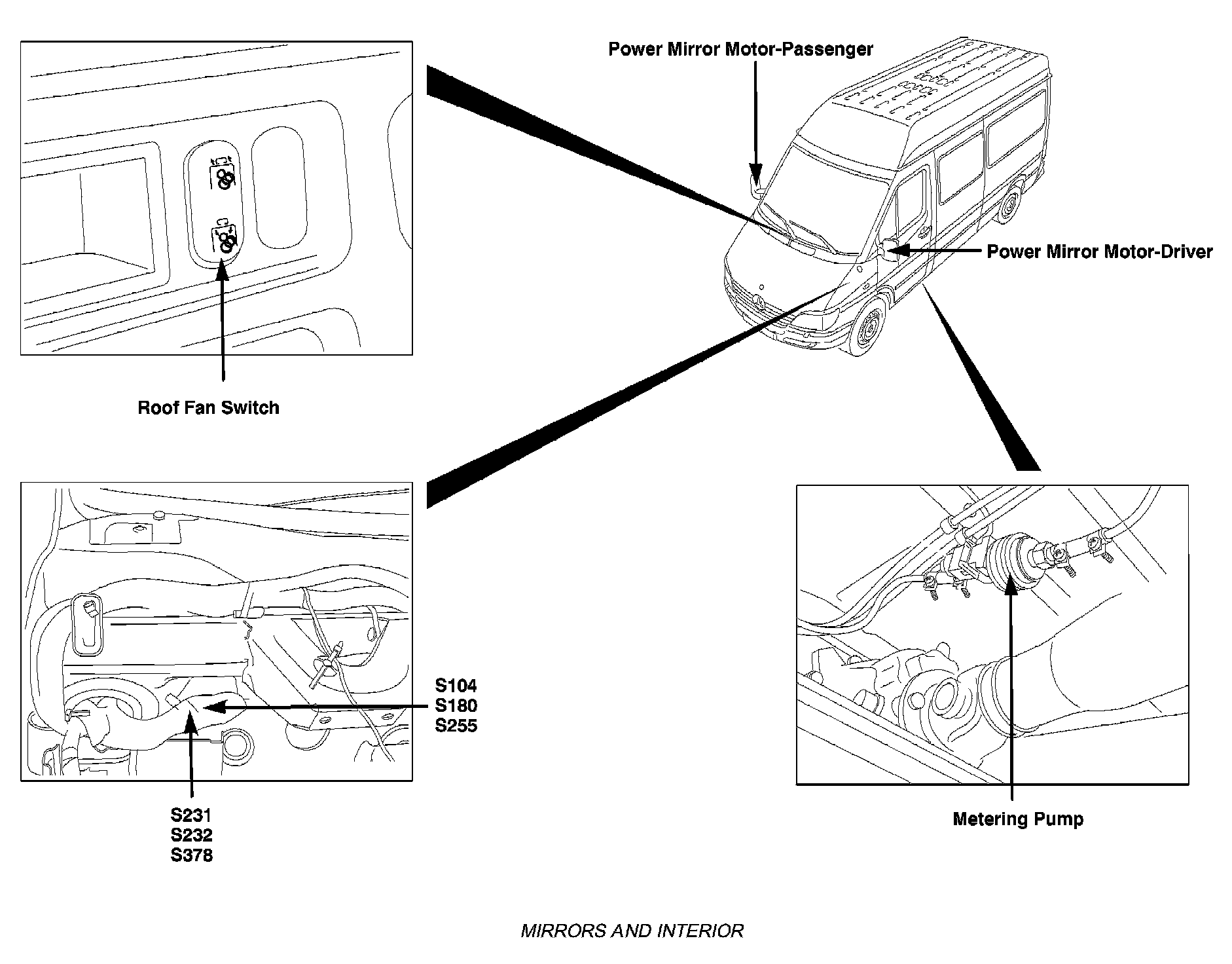 Power Mirror Motor-Passenger

Power Mirror Motor-Driver

Roof Fan Switch

S104
S180
S255

S231
S232
S378

Metering Pump

MIRRORS AND INTERIOR