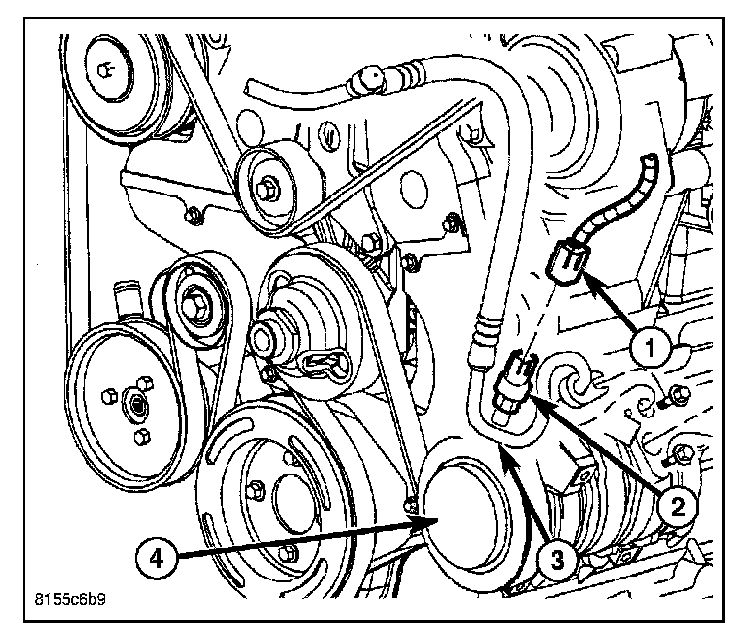 1
2
3
4
8155c6b9