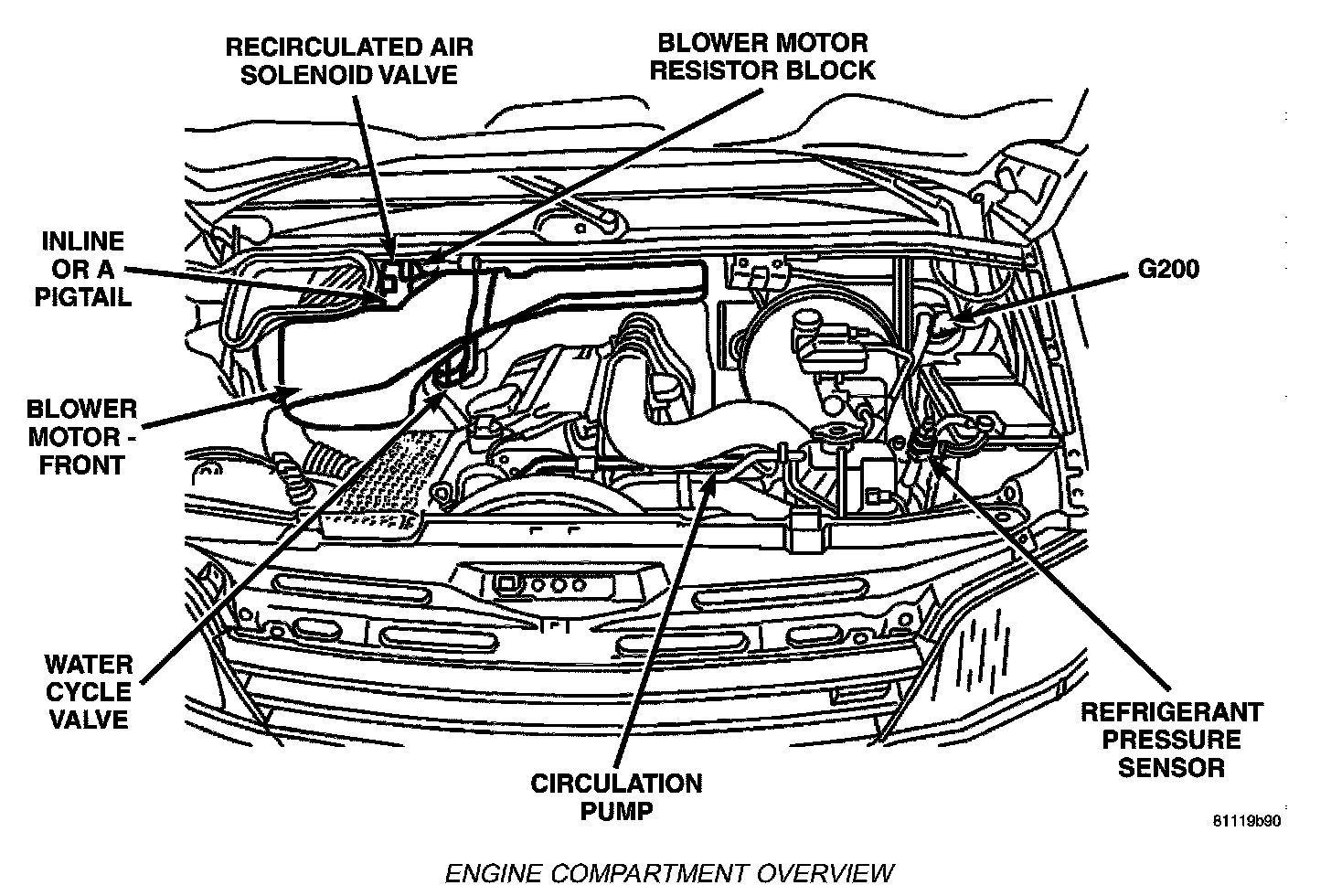 RECIRCULATED AIR SOLENOID VALVE

BLOWER MOTOR RESISTOR BLOCK

INLINE OR A PIGTAIL

G200

BLOWER MOTOR - FRONT

WATER CYCLE VALVE

CIRCULATION PUMP

REFRIGERANT PRESSURE SENSOR

81119b90

ENGINE COMPARTMENT OVERVIEW