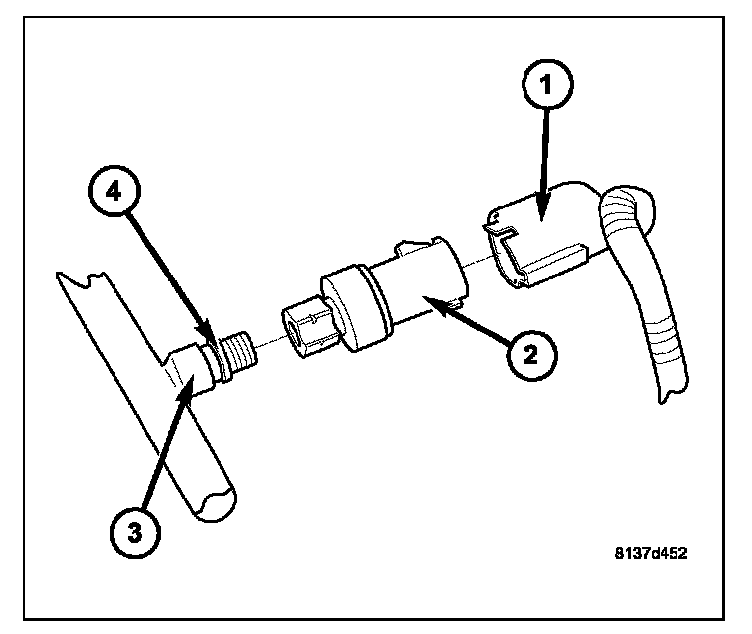 1
4
2
3
8137d452