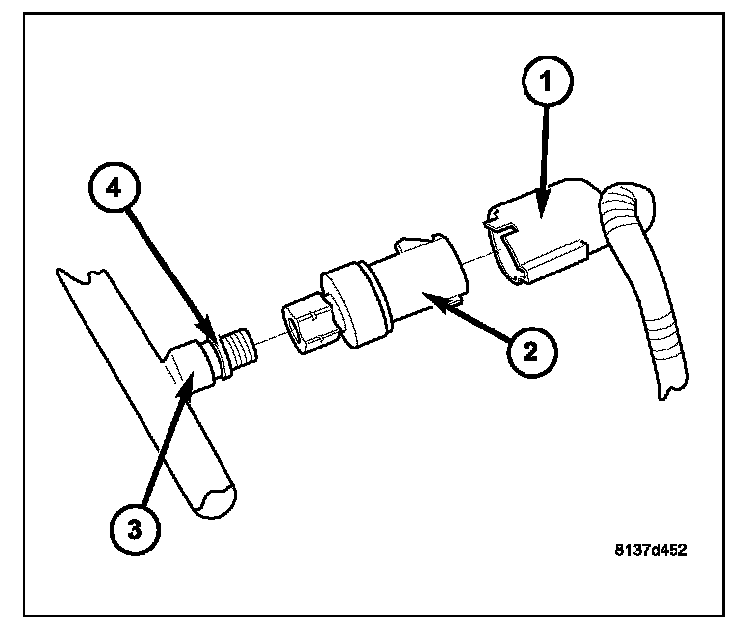 1
4
2
3
8137d452