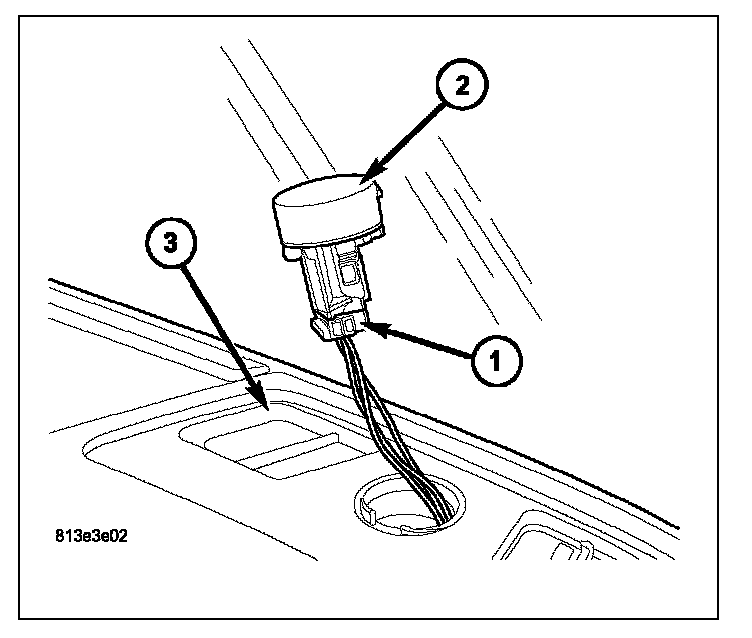 2
3
1
813e3e02