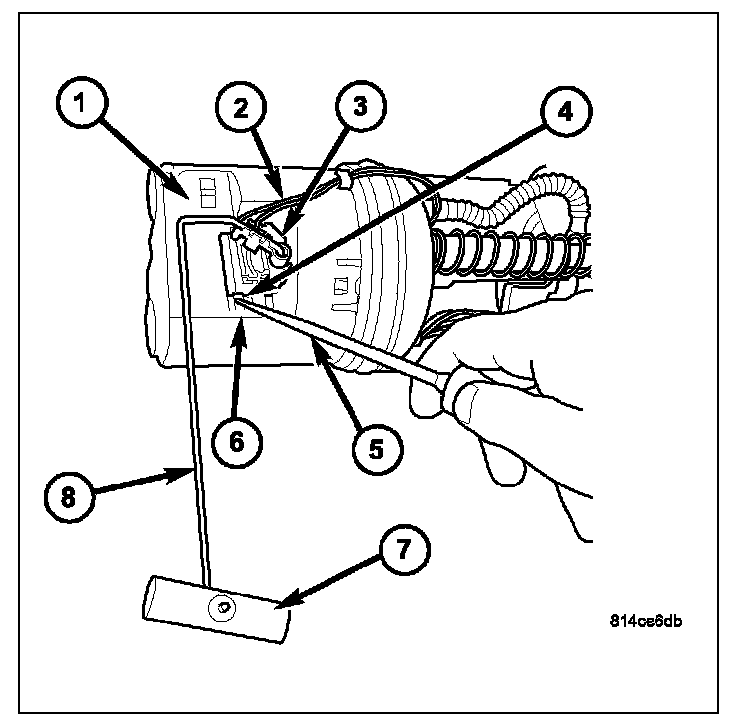 1
2
3
4
6
5
8
7
814ce6db