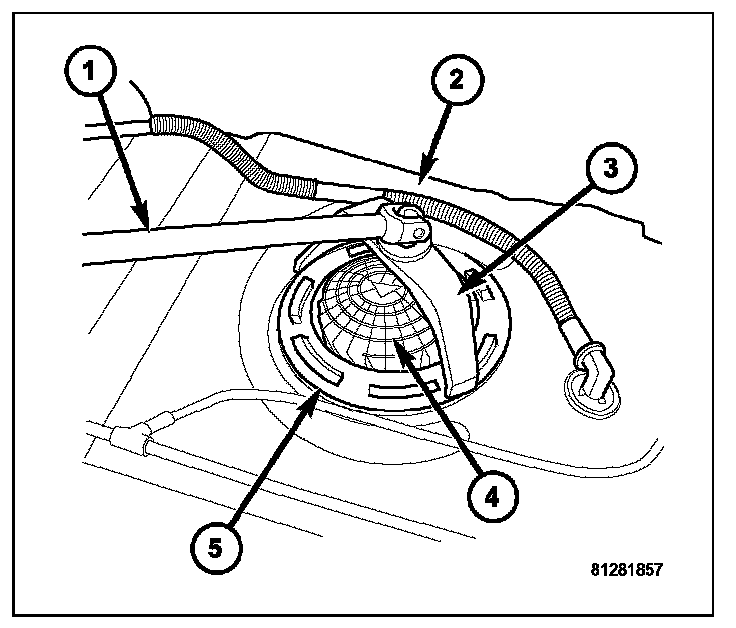 1
2
3
4
5
81281857