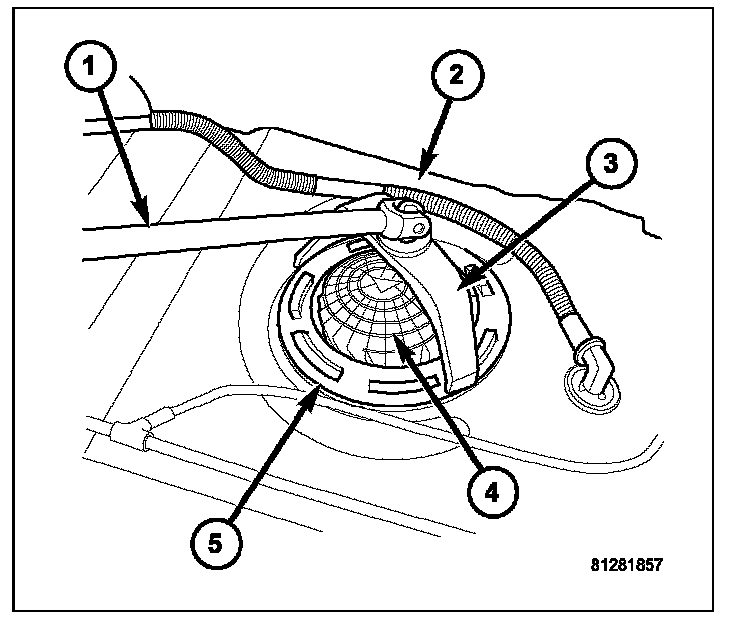 1
2
3
4
5
81281857