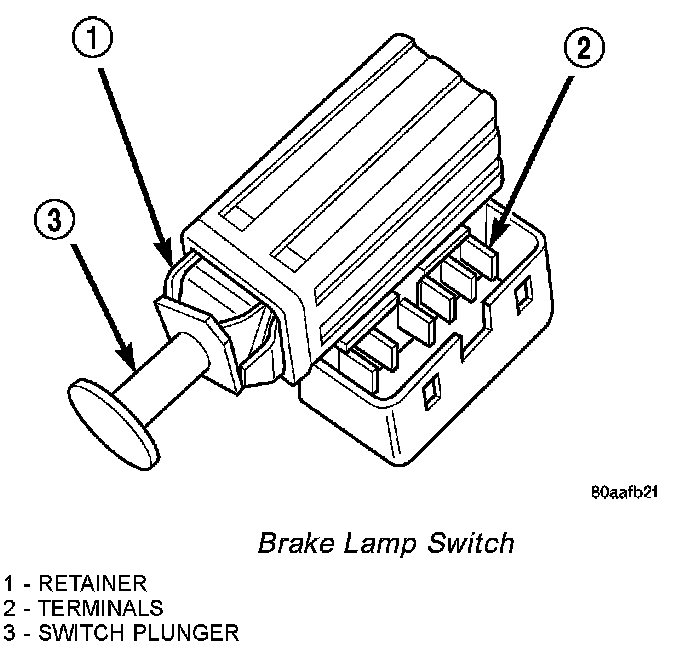 1

2

3

80aafb21

Brake Lamp Switch

1 - RETAINER
2 - TERMINALS
3 - SWITCH PLUNGER