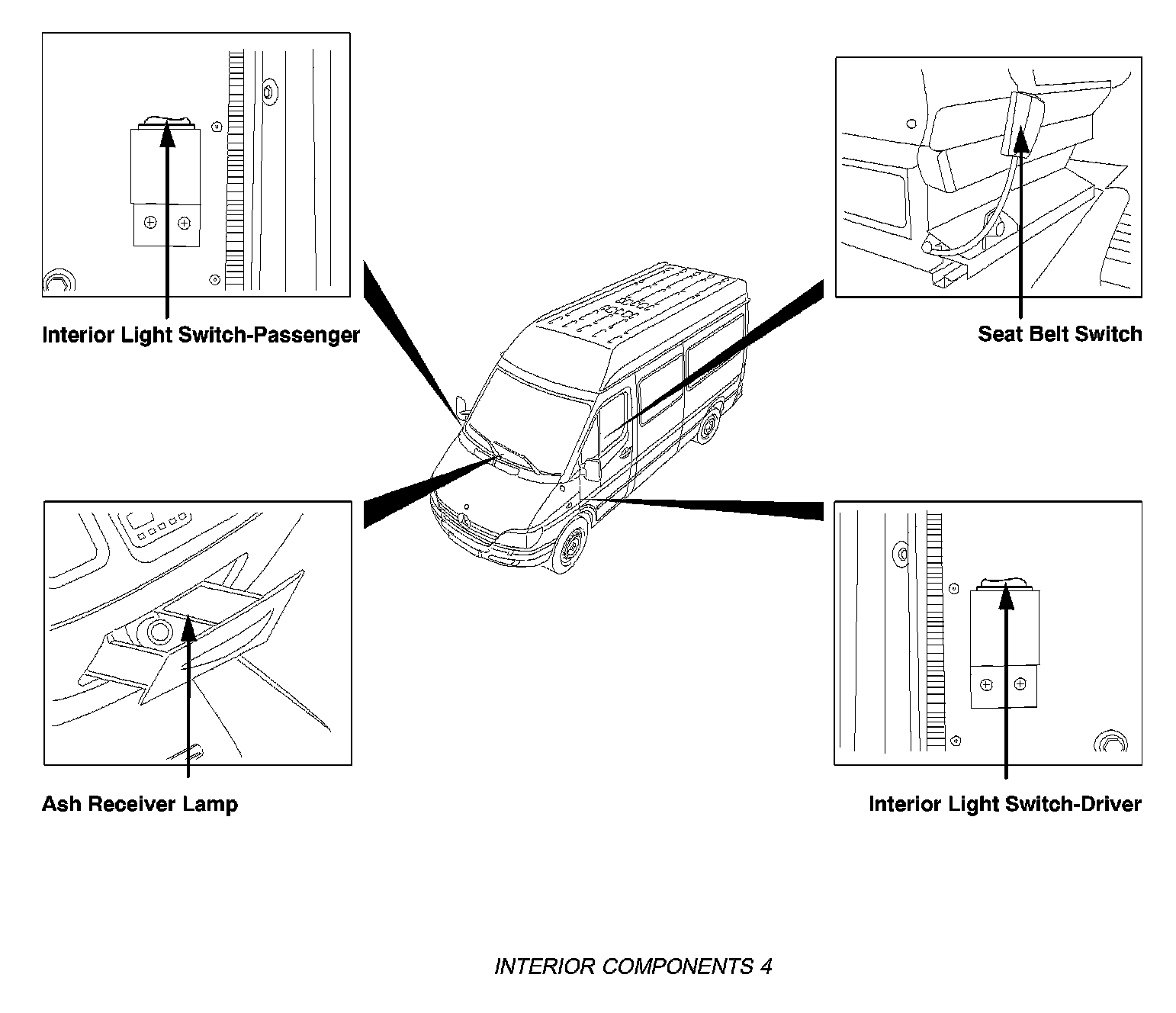 Interior Light Switch-Passenger

Seat Belt Switch

Ash Receiver Lamp

Interior Light Switch-Driver

INTERIOR COMPONENTS 4