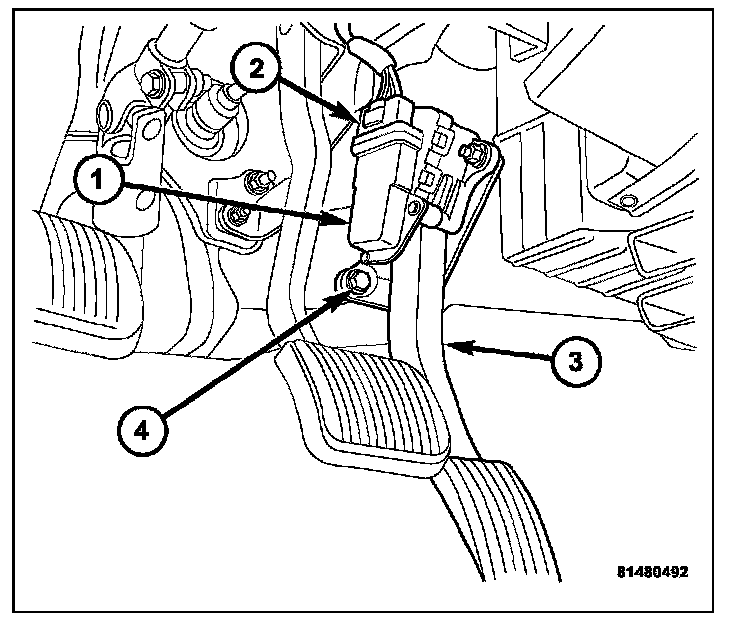 2
1
3
4
81480492