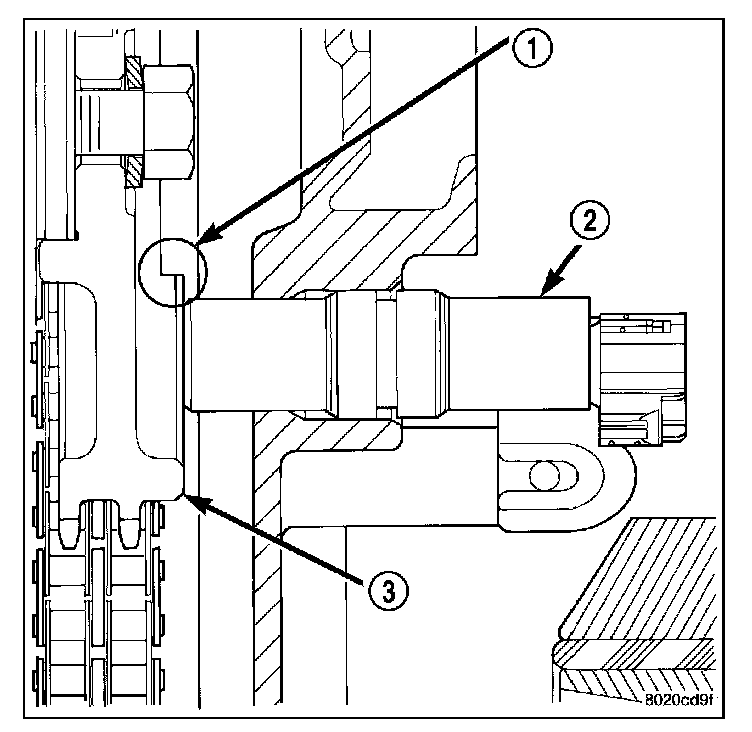 1
2
3
8020cd9f