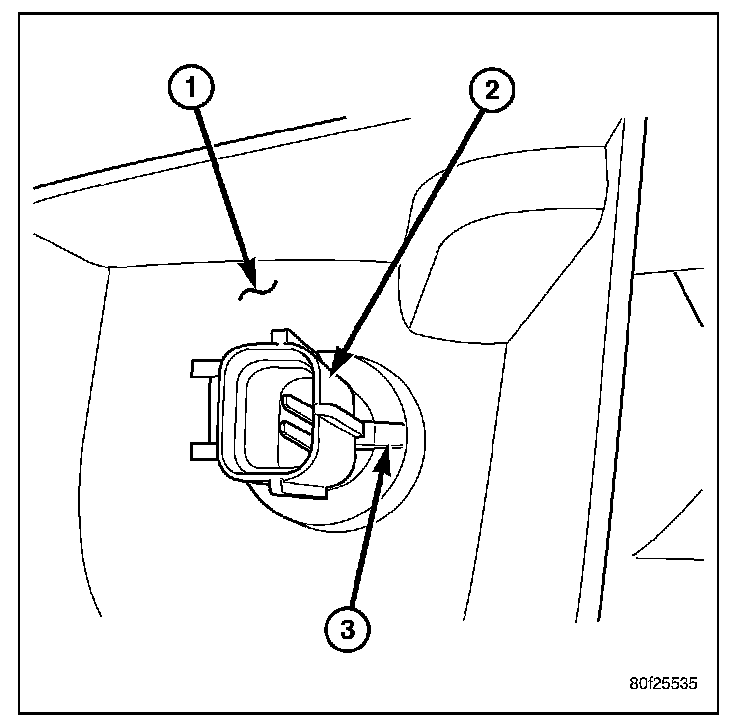 1
2
3
80f25535