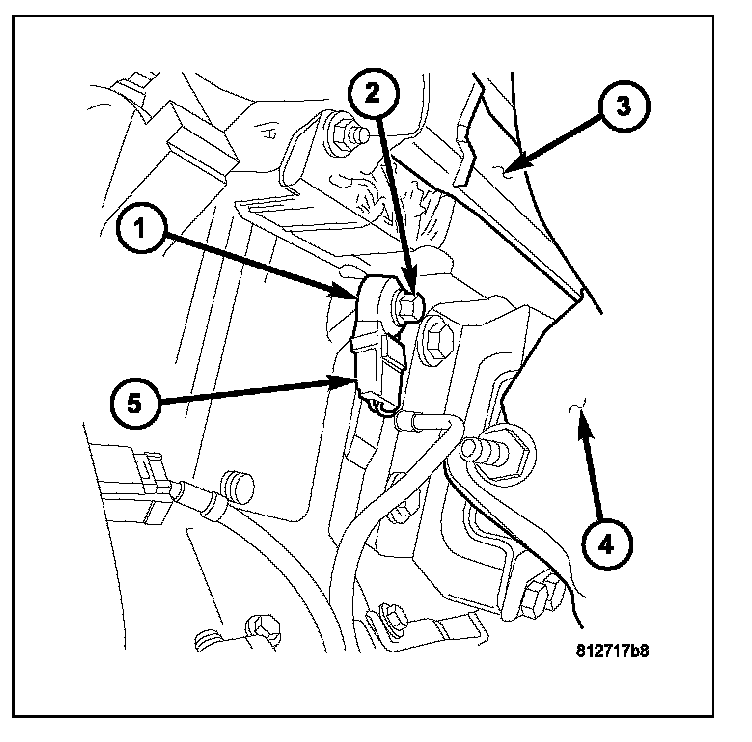 2
3
1
5
4
812717b8